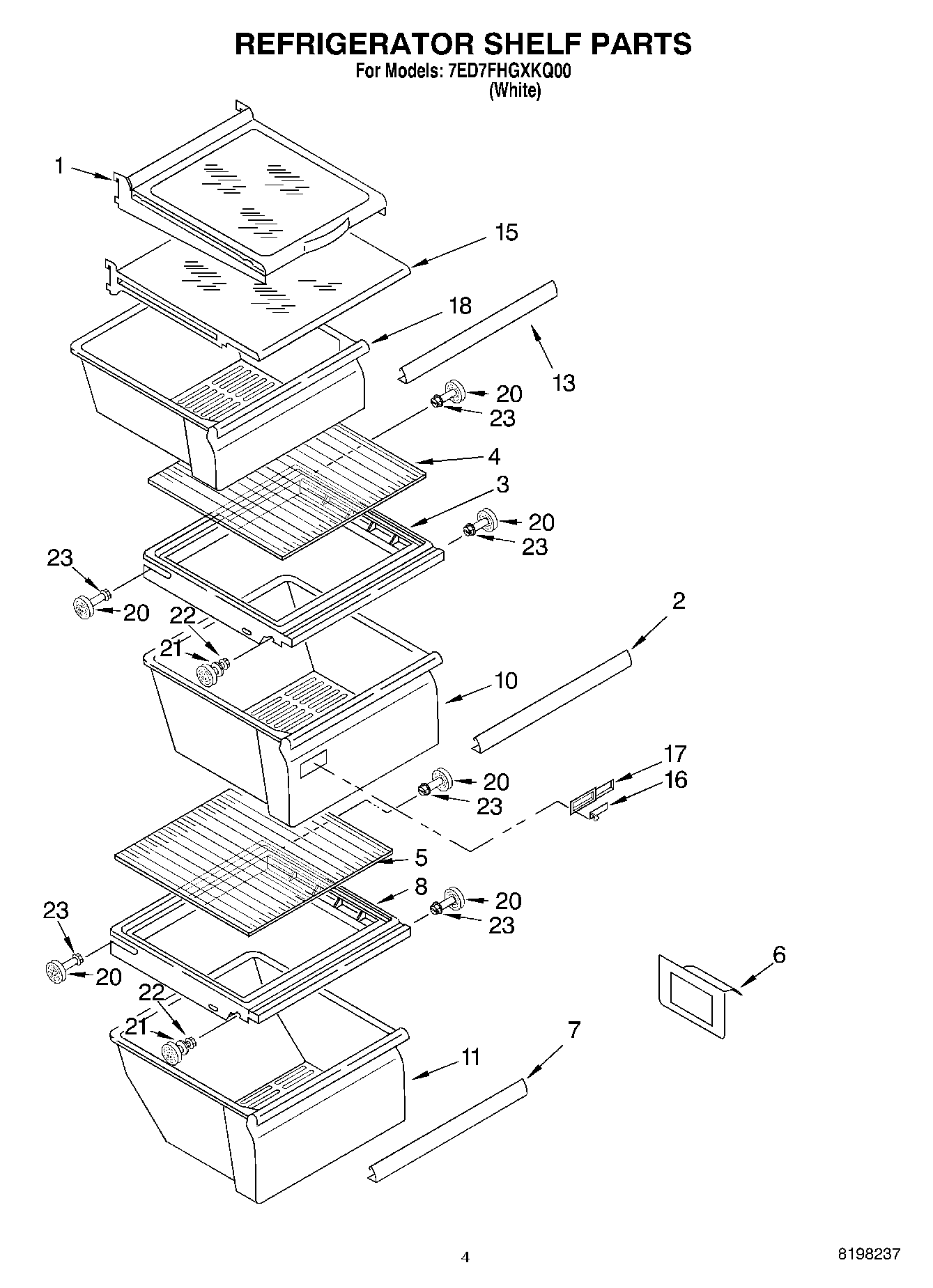 REFRIGERATOR SHELF PARTS
For Models: 7ED7FHGXKQ00
(White)

1
15
18
13
20
23
4
3
20
23
23
20
22
21
2
10
17
16
20
23
5
8
20
23
23
20
22
21
6
7
11

4
8198237