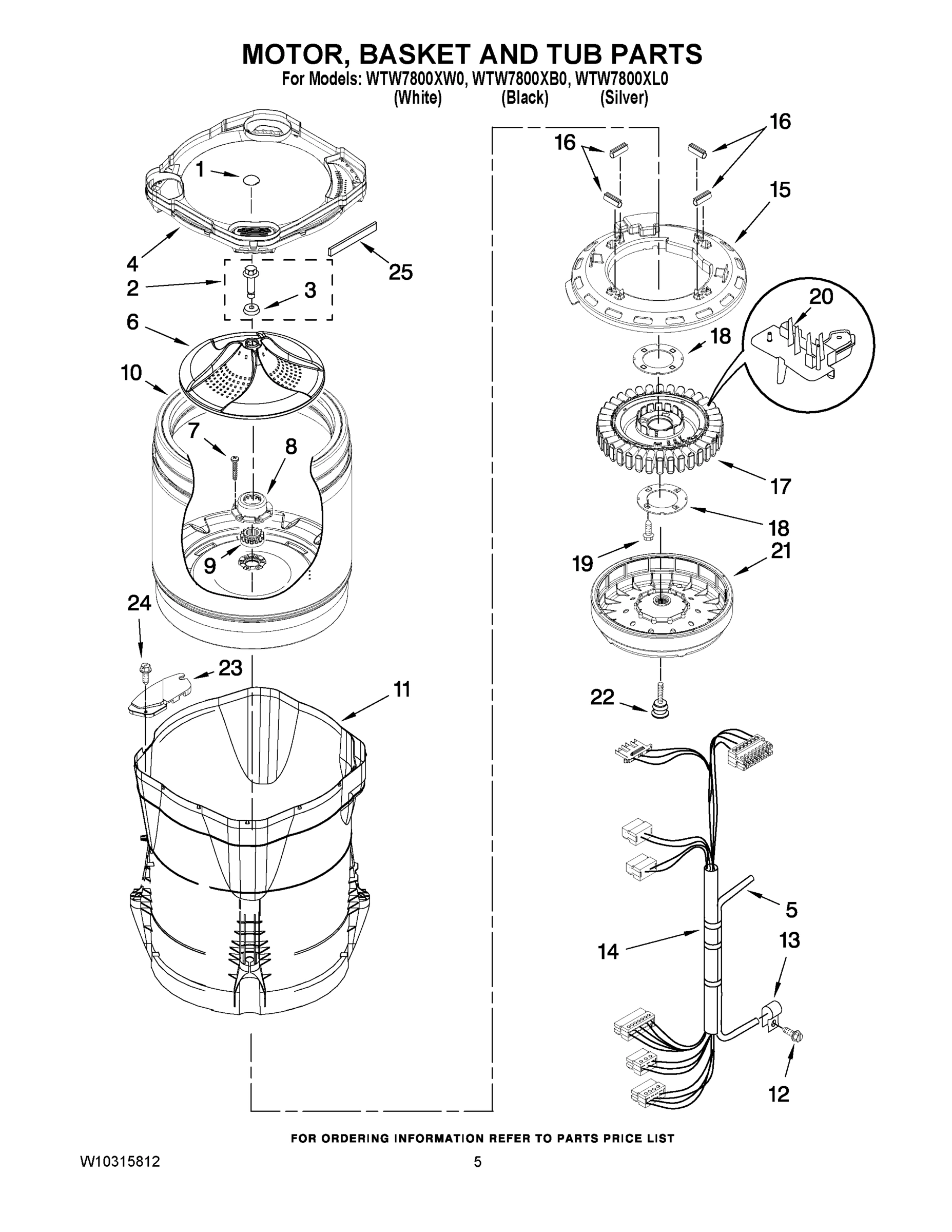 MOTOR, BASKET AND TUB PARTS
For Models: WTW7800XW0, WTW7800XB0, WTW7800XL0
(White) (Black) (Silver)

1
4
2
3
25
6
10
7
8
9
24
23
11

16
16
15
20
18
17
18
19
21
22
5
14
13
12

FOR ORDERING INFORMATION REFER TO PARTS PRICE LIST

W10315812
5