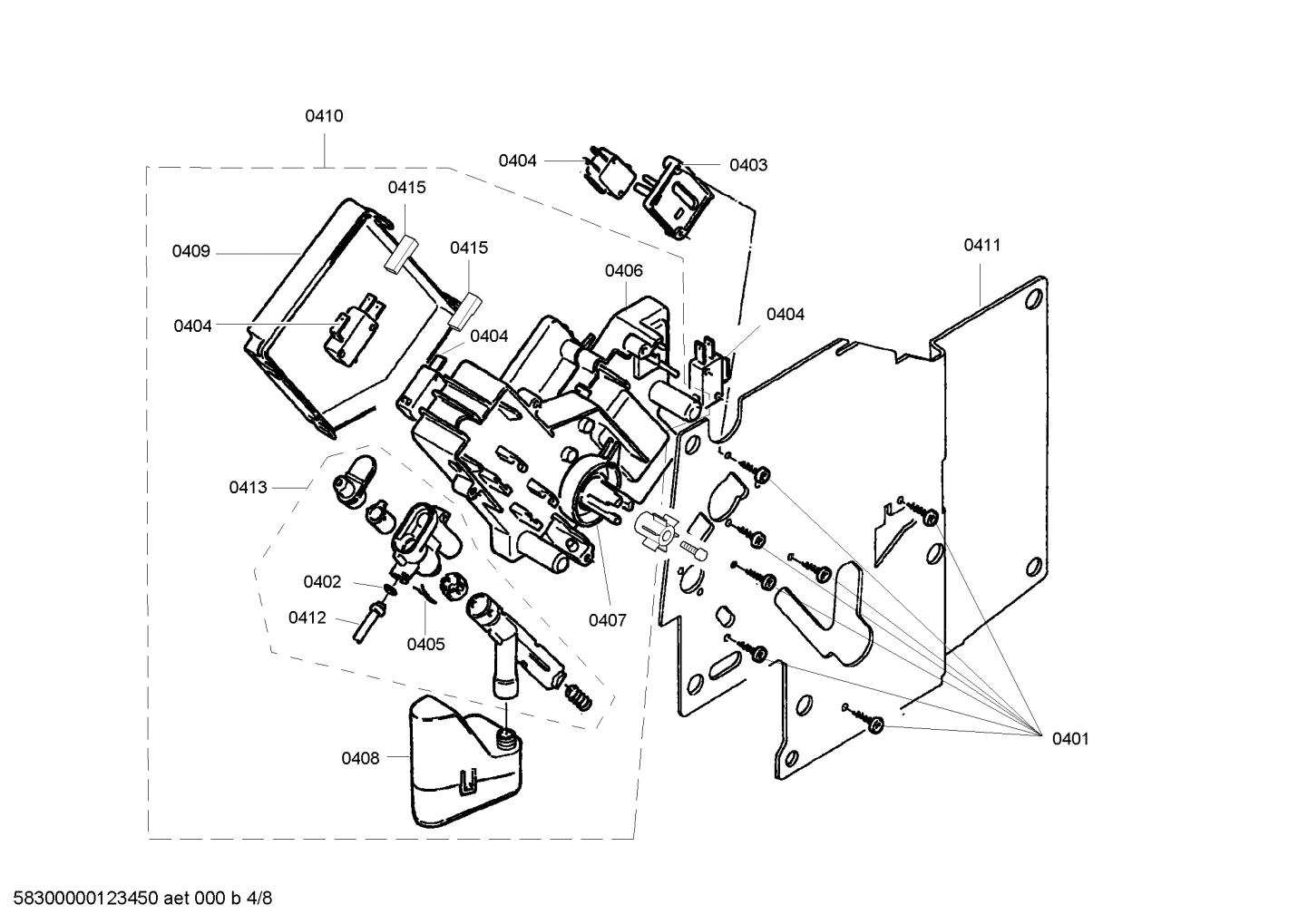 0410

0404

0403

0415

0409

0415

0411

0406

0404

0404

0404

0413

0402

0412

0405

0407

0408

0401

58300000123450 aet 000 b 4/8