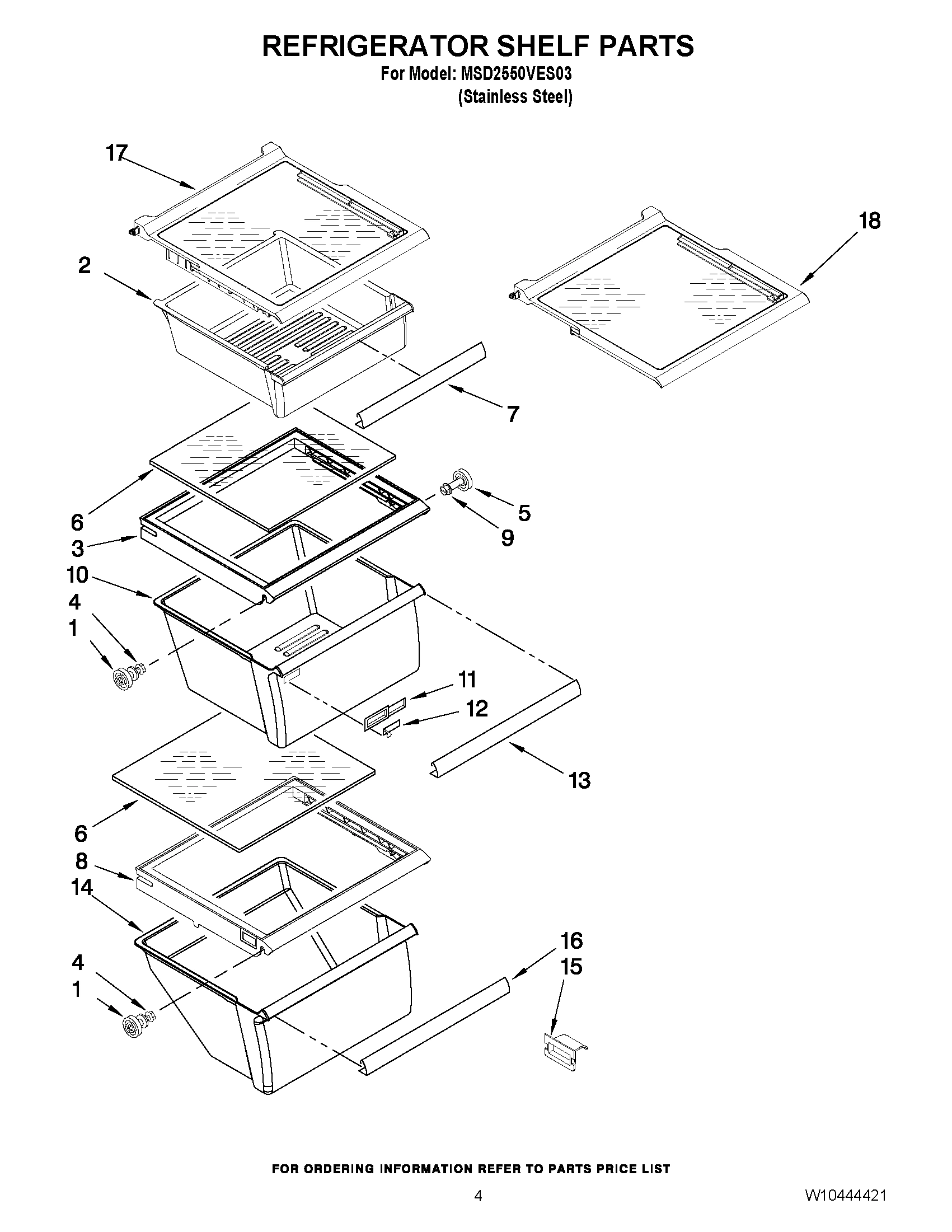 REFRIGERATOR SHELF PARTS
For Model: MSD2550VES03
(Stainless Steel)

17
18
2
7
6
5
9
3
10
4
1
11
12
13
6
8
14
16
15
4
1

FOR ORDERING INFORMATION REFER TO PARTS PRICE LIST

4

W10444421