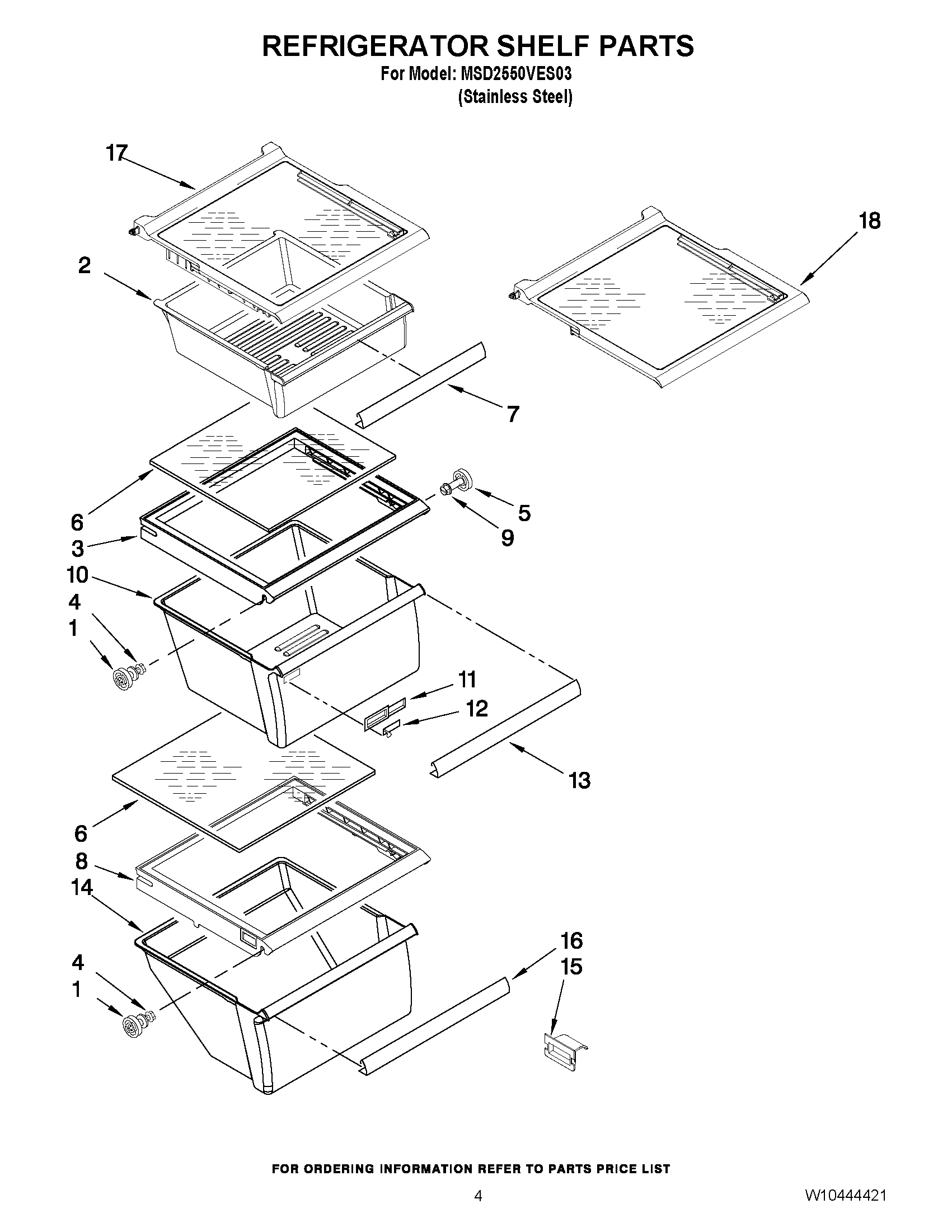 REFRIGERATOR SHELF PARTS
For Model: MSD2550VES03
(Stainless Steel)

17
18
2
7
6
5
9
3
10
4
1
11
12
13
6
8
14
16
15
4
1

FOR ORDERING INFORMATION REFER TO PARTS PRICE LIST

4

W10444421