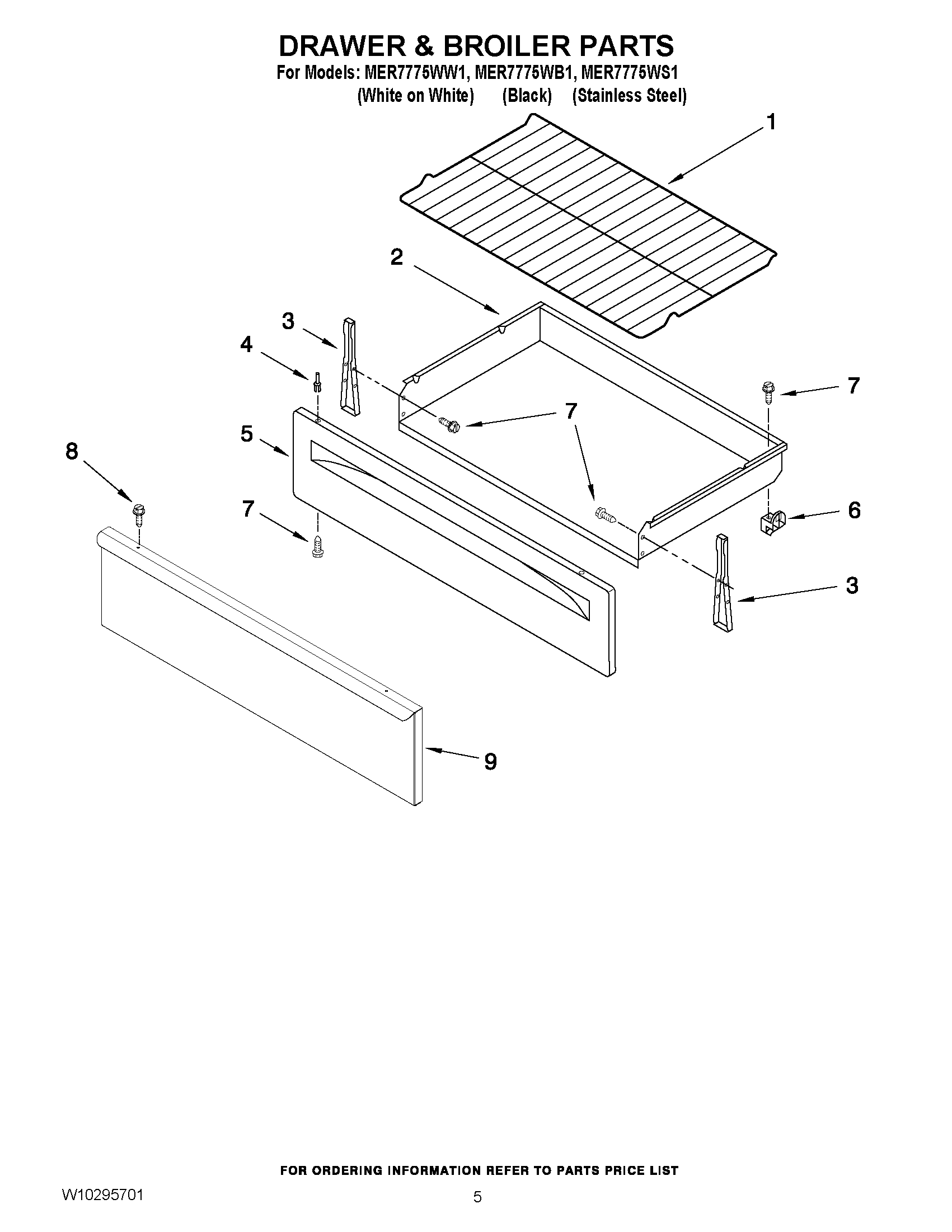 DRAWER & BROILER PARTS
For Models: MER7775WW1, MER7775WB1, MER7775WS1
(White on White) (Black) (Stainless Steel)

1
2
3
4
7
5
7
8
7
7
6
3
9

FOR ORDERING INFORMATION REFER TO PARTS PRICE LIST

W10295701
5