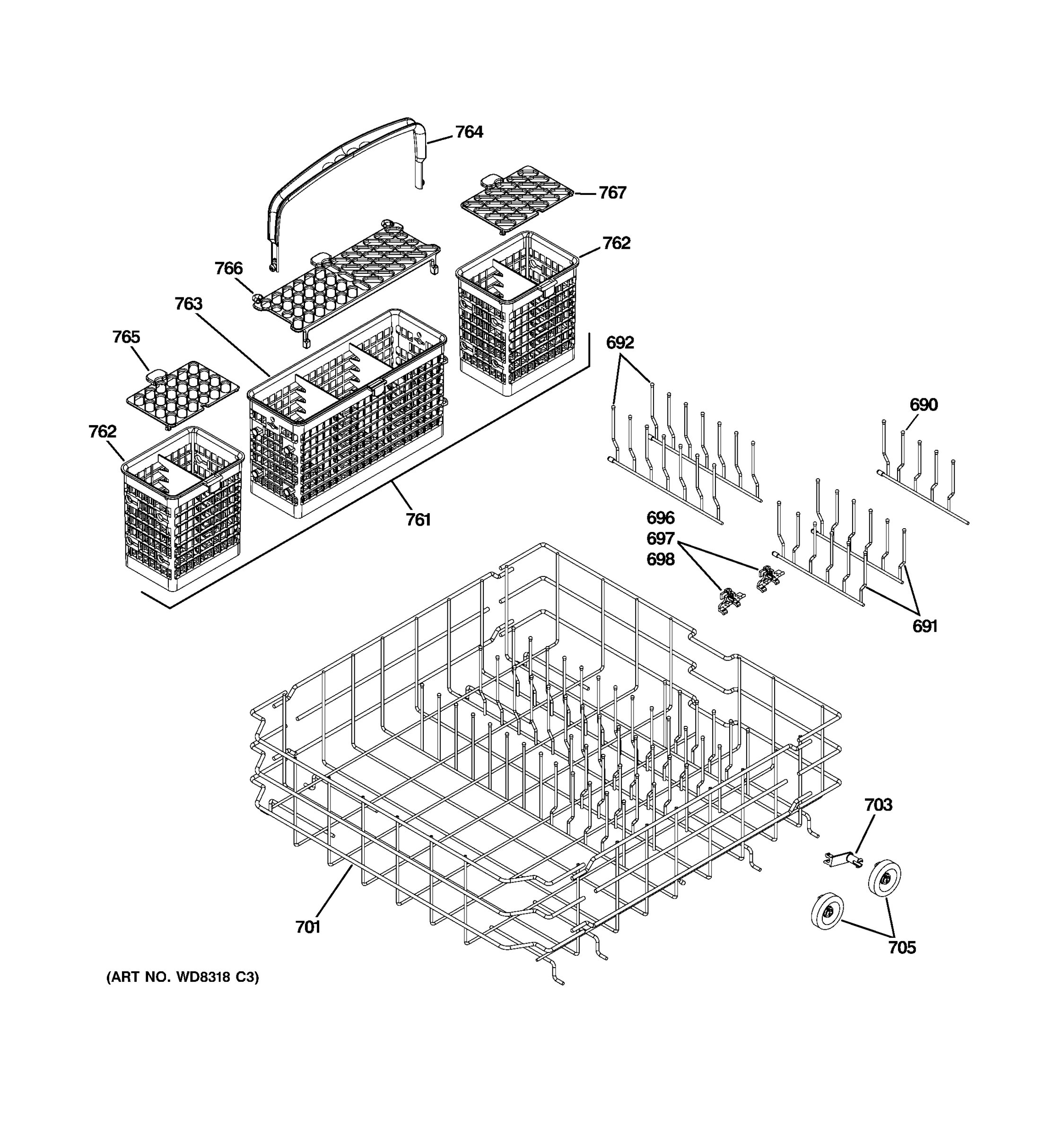 764

767

762

766

763

765

692

690

762

761

696
697
698

691

703

701

705

(ART NO. WD8318 C3)