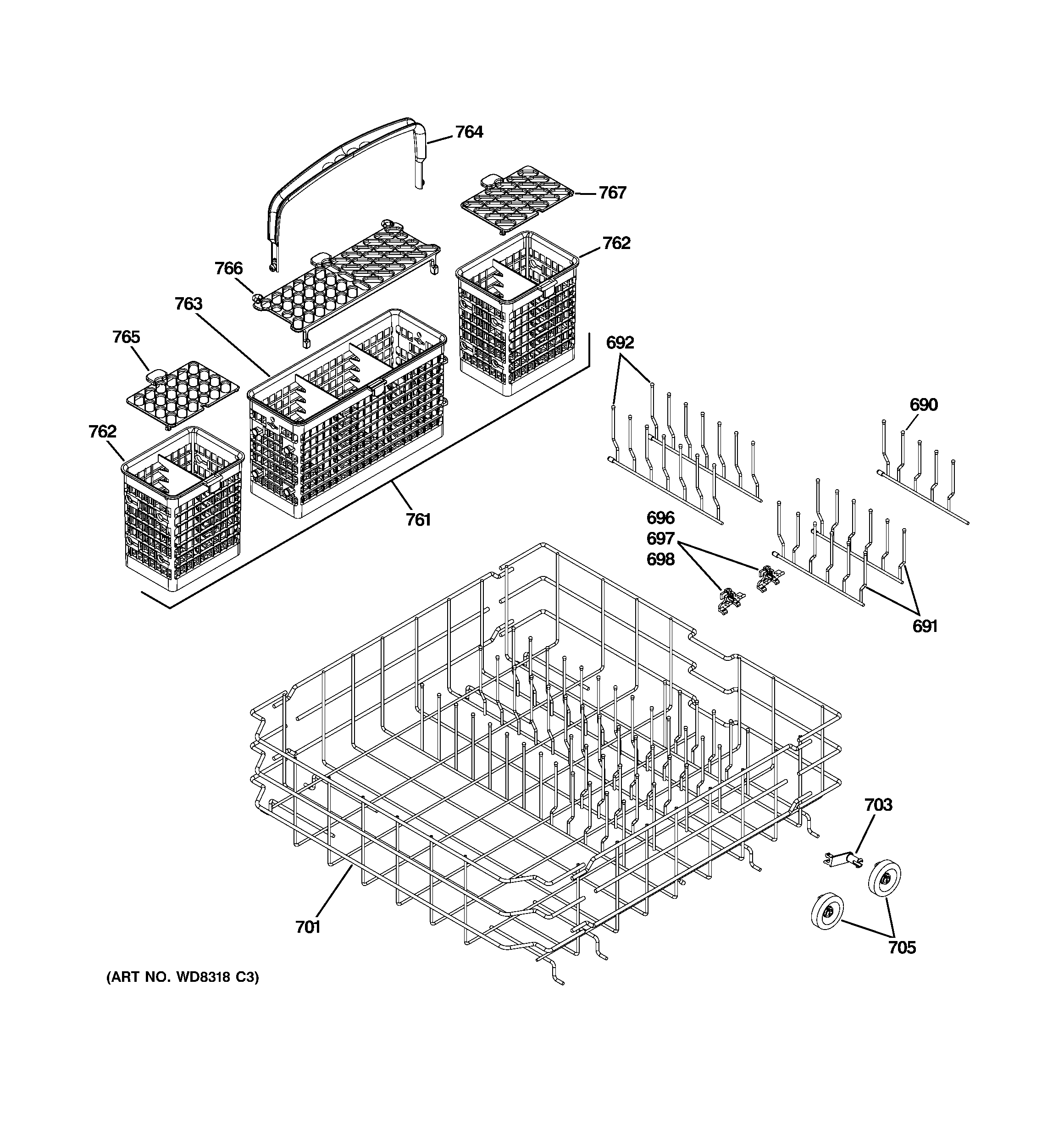 764
767
762
766
763
765
692
690
762
761
696
697
698
691
703
701
705
(ART NO. WD8318 C3)