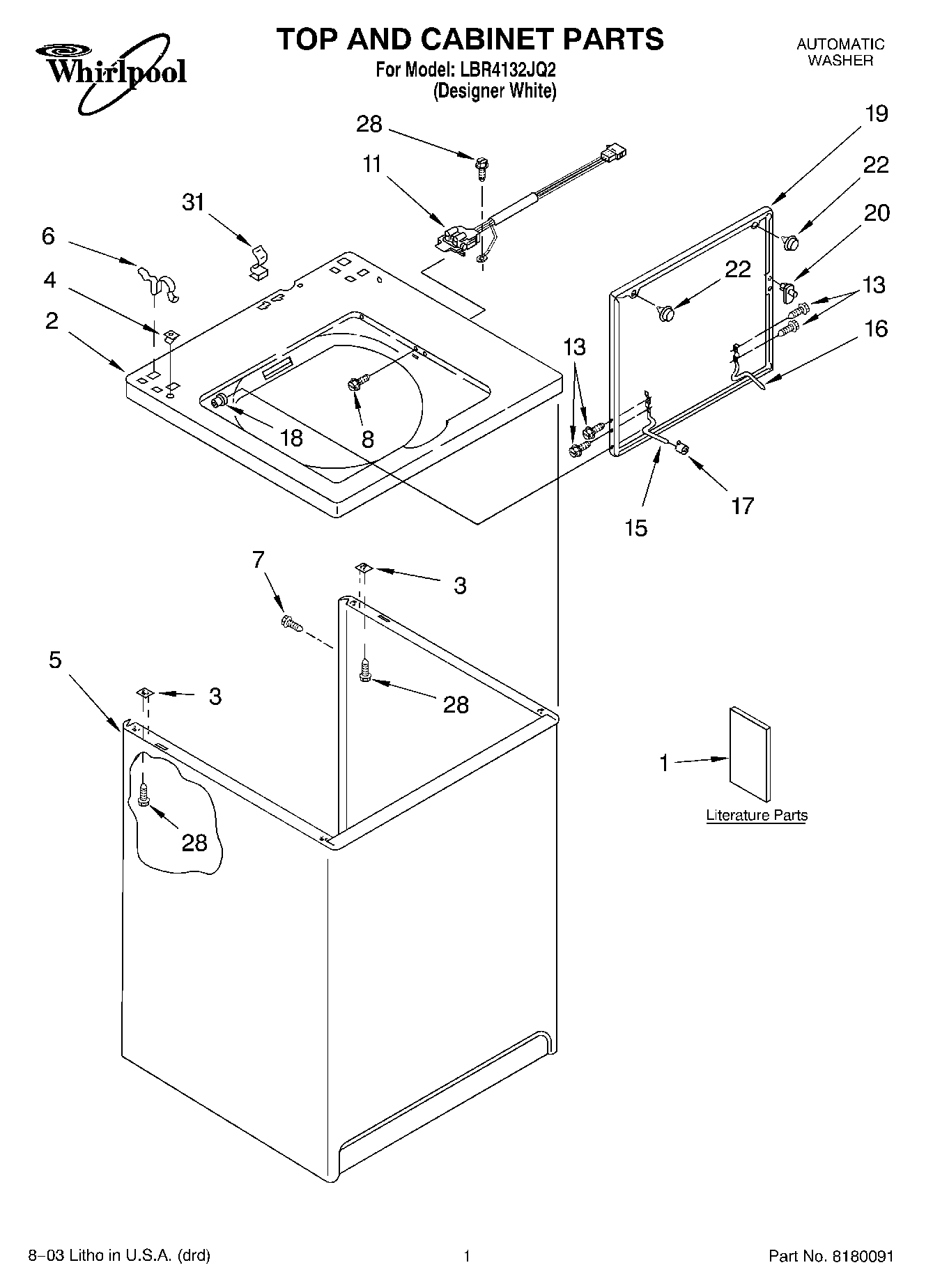 Whirlpool

TOP AND CABINET PARTS
For Model: LBR4132JQ2
(Designer White)

AUTOMATIC
WASHER

28
11
31
6
4
2
19
22
20
22
13
16
13
18
8
17
15
7
3
5
3
28
28
1
Literature Parts

8–03 Litho in U.S.A. (drd)
1
Part No. 8180091