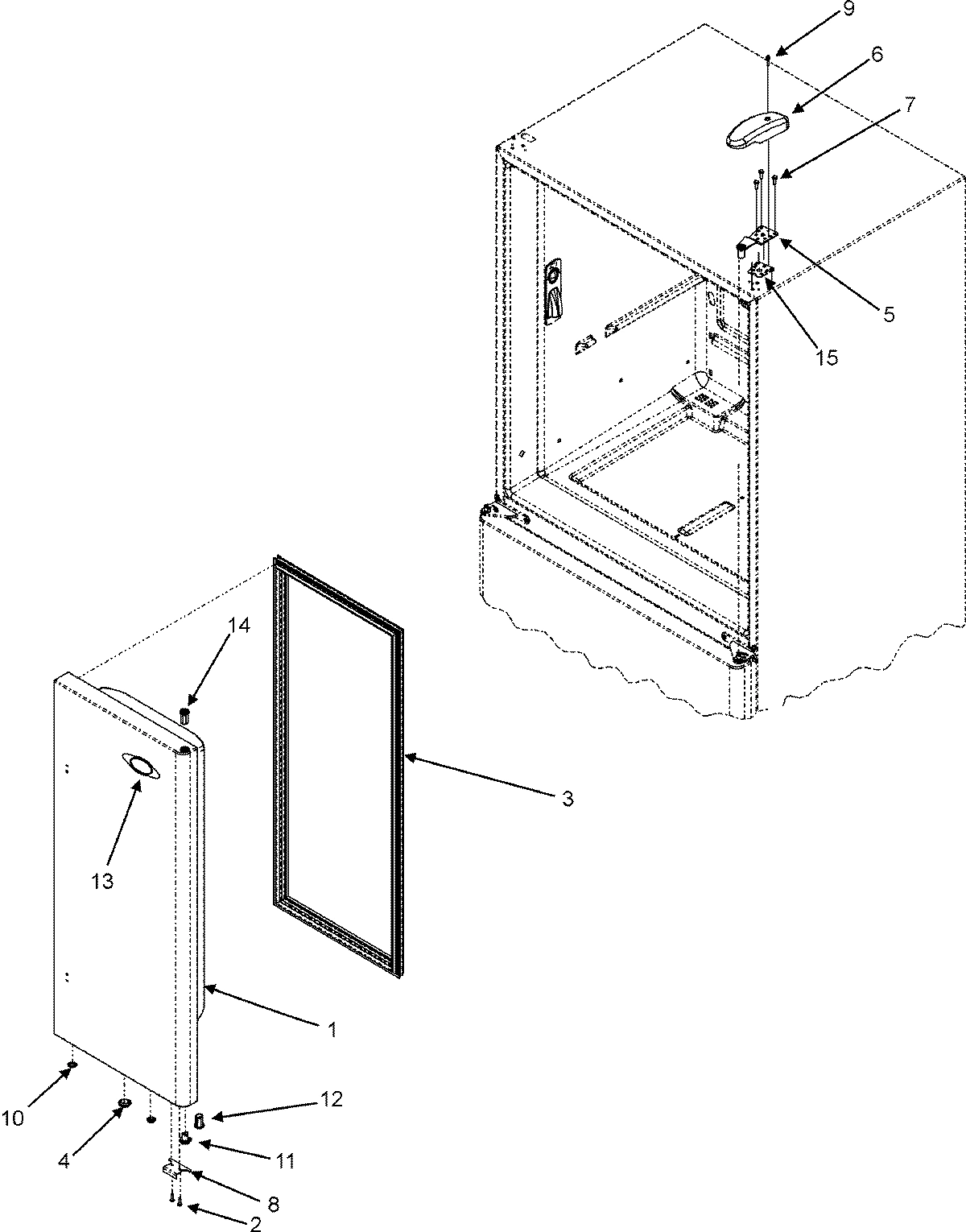 9
6
7
5
15
14
3
13
1
12
10
4
11
8
2