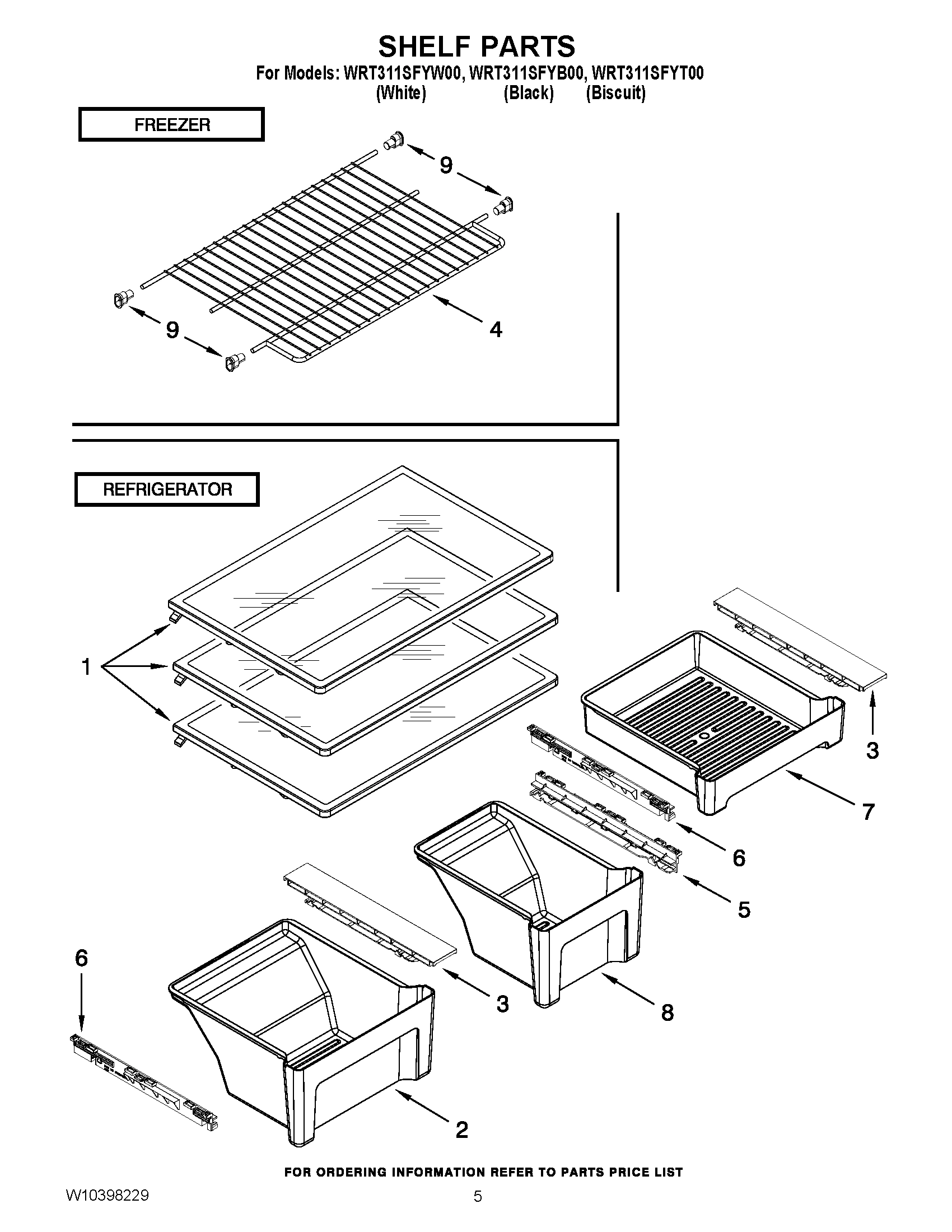 SHELF PARTS
For Models: WRT311SFYW00, WRT311SFYB00, WRT311SFYT00
(White) (Black) (Biscuit)

FREEZER

9
9
4

REFRIGERATOR

1
3
7
6
5
6
3
8
2

FOR ORDERING INFORMATION REFER TO PARTS PRICE LIST

W10398229

5