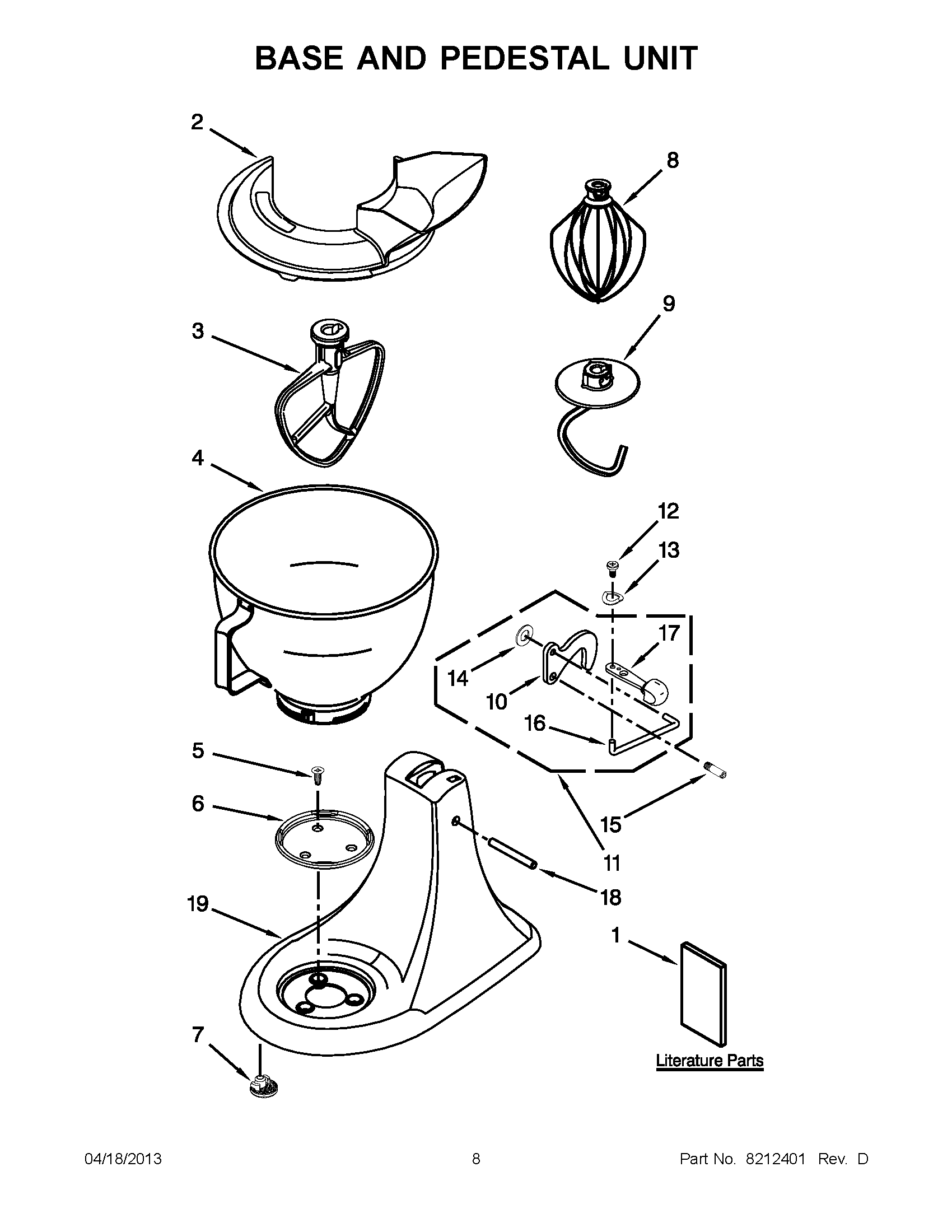 BASE AND PEDESTAL UNIT

2

8

3

9

4

12

13

17

14

10

16

5

6

15

11

18

19

1

7

Literature Parts

04/18/2013

8

Part No. 8212401 Rev. D