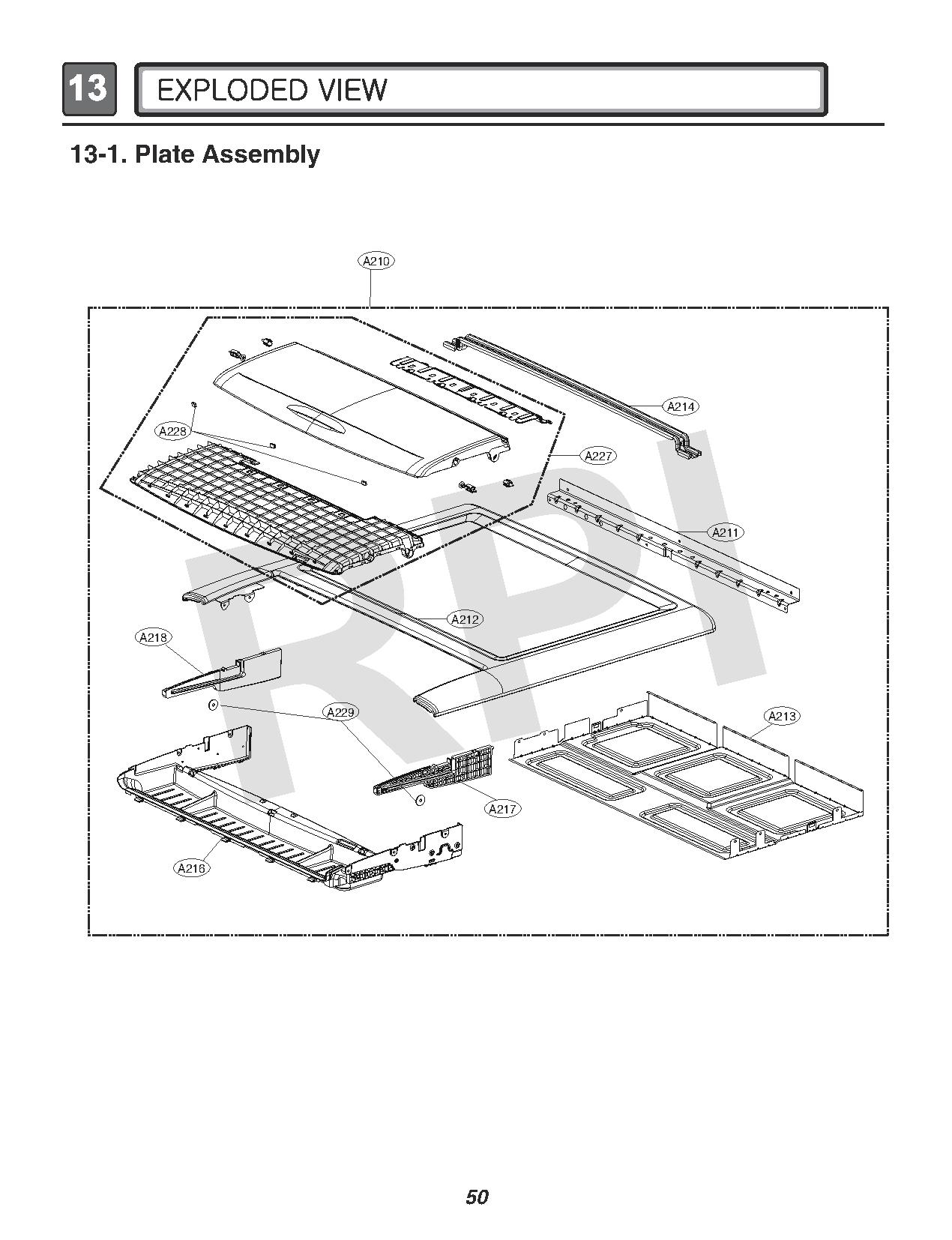 13 EXPLODED VIEW

13-1. Plate Assembly

A210
A214
A228
A227
A211
A212
A218
A229
A213
A217
A216

RPI

50