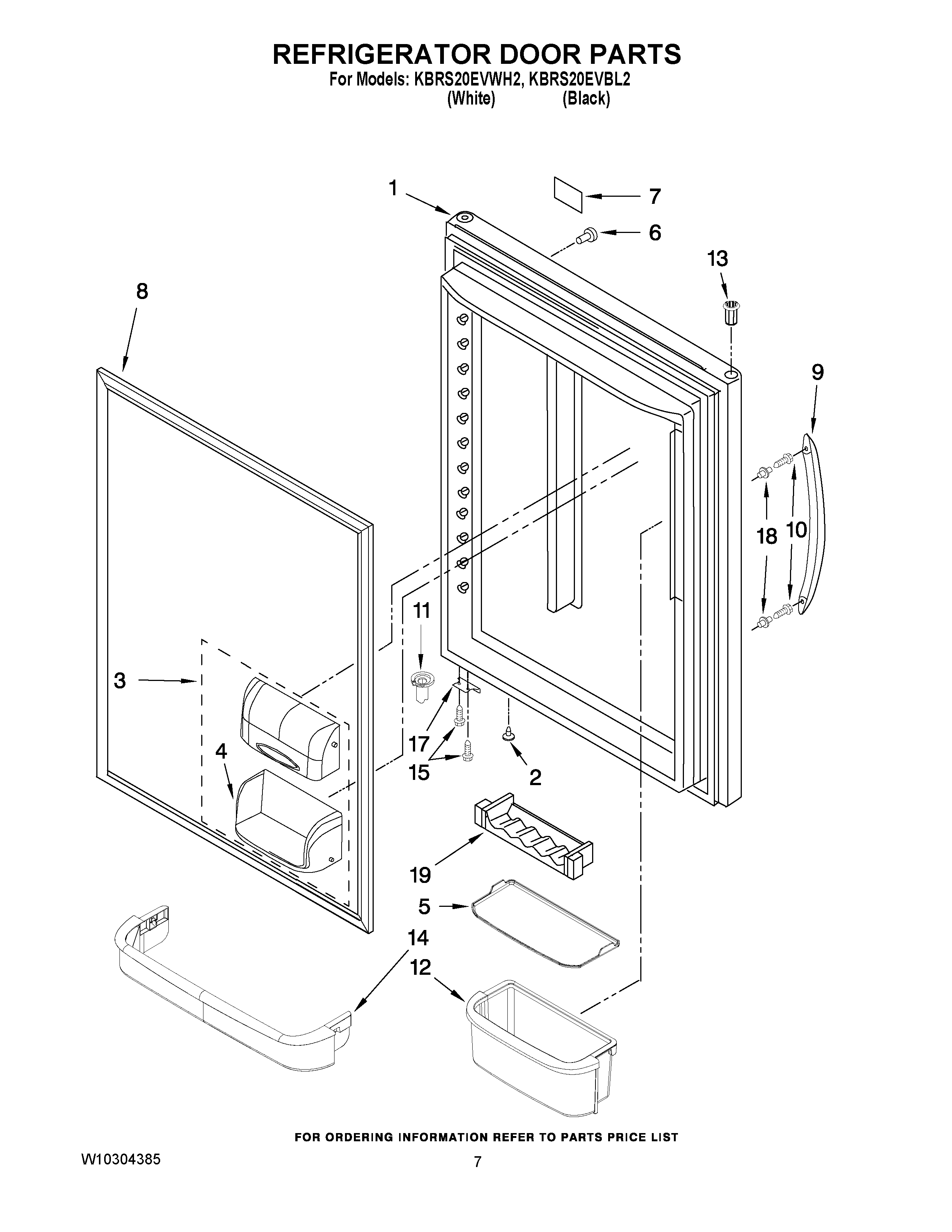 REFRIGERATOR DOOR PARTS
For Models: KBRS20EVWH2, KBRS20EVBL2
(White) (Black)

1
7
6
13
8
9
18
10
11
3
17
15
2
4
19
5
14
12

FOR ORDERING INFORMATION REFER TO PARTS PRICE LIST

W10304385

7