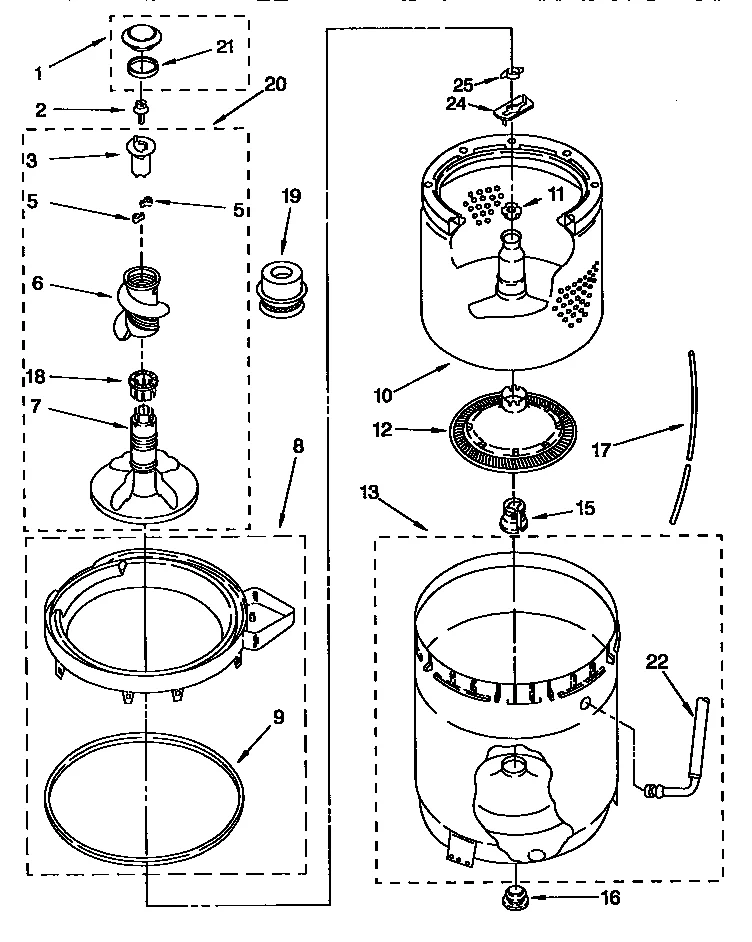 1
21
2
20
3
5
5
19
6
18
7
8
9
25
24
11
10
12
17
13
15
22
16