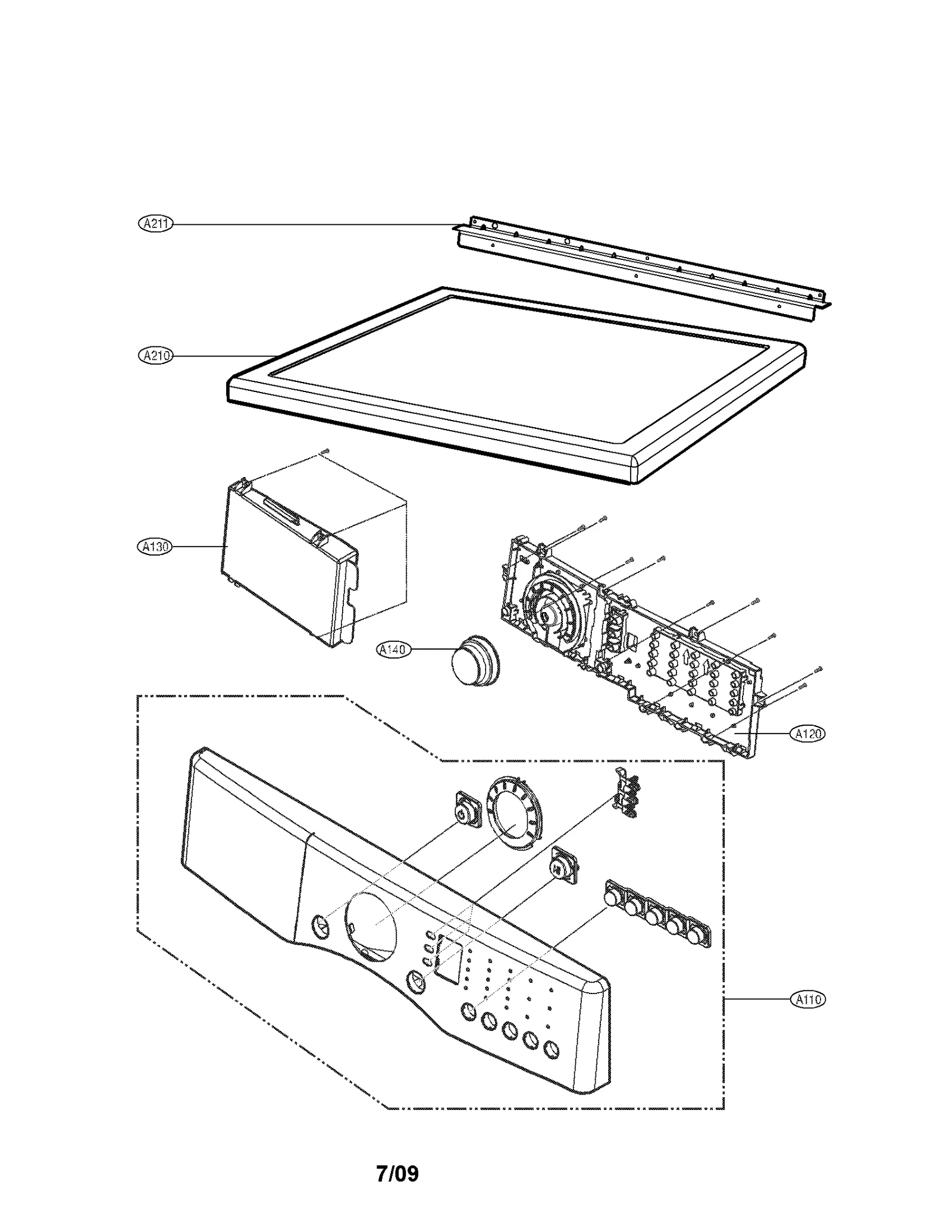 A211

A210

A130

A140

A120

A110

7/09