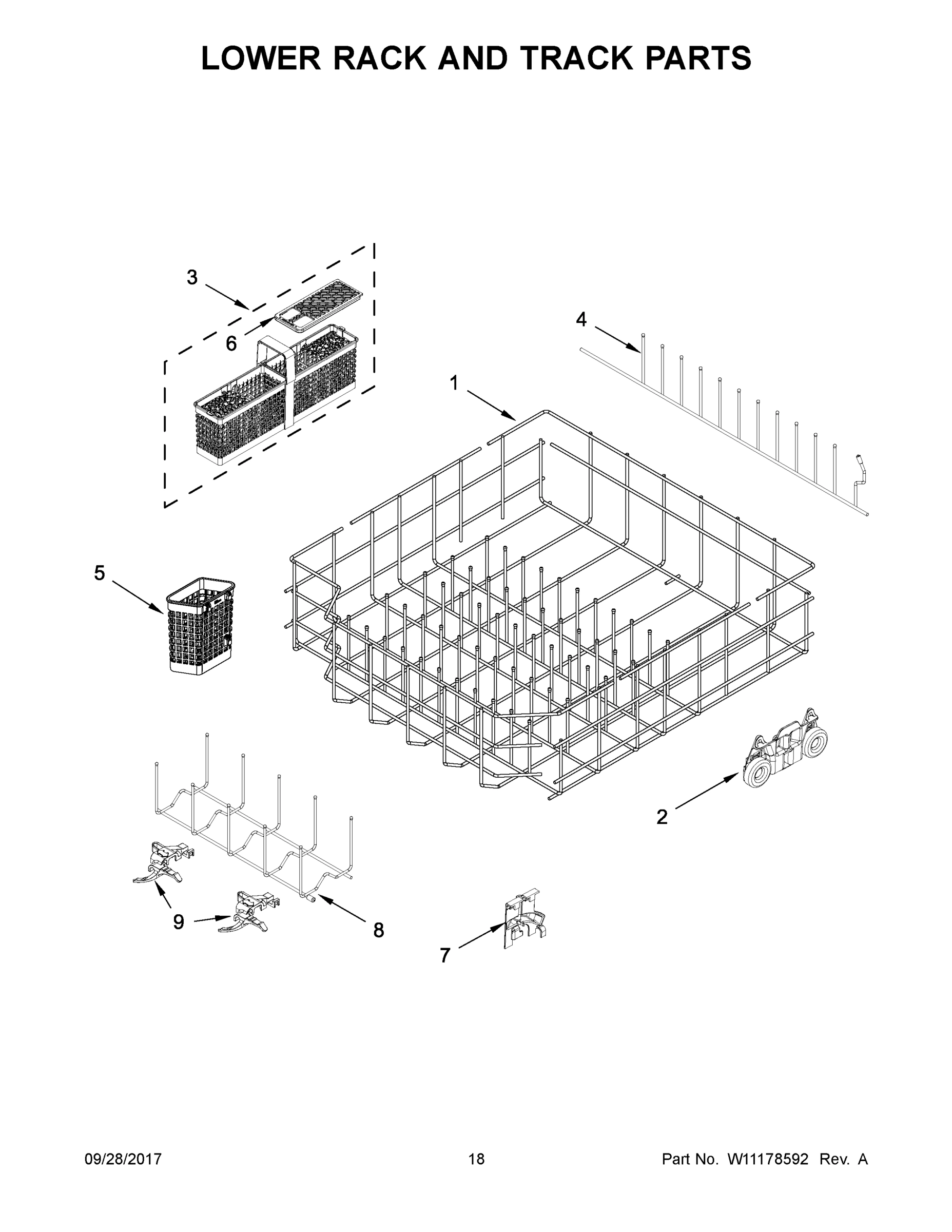 LOWER RACK AND TRACK PARTS

3

6

4

1

5

2

9

8

7

09/28/2017

18

Part No. W11178592 Rev. A