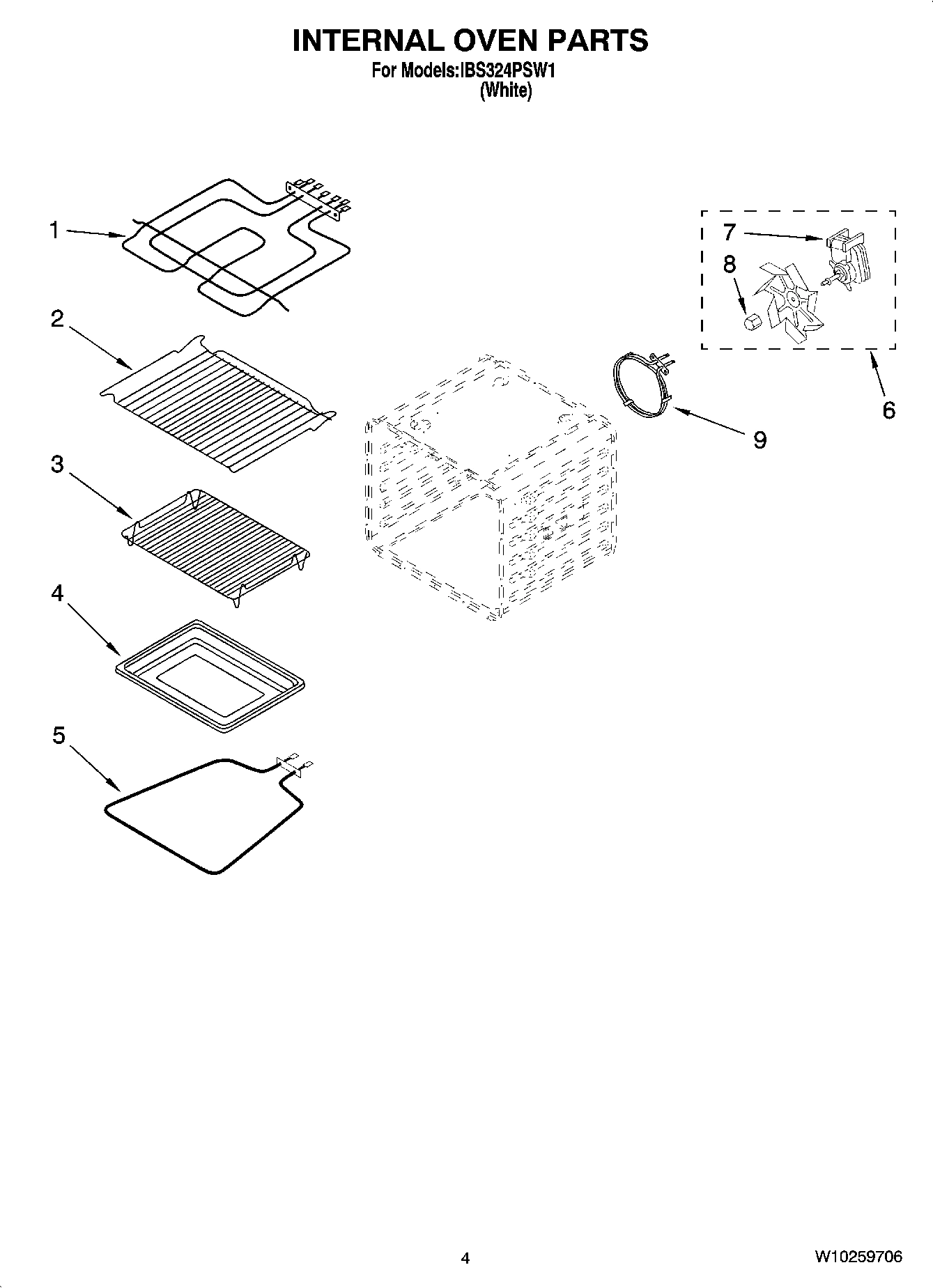 INTERNAL OVEN PARTS
For Models:IBS324PSW1
(White)

1
2
3
4
5
7
8
6
9

4
W10259706