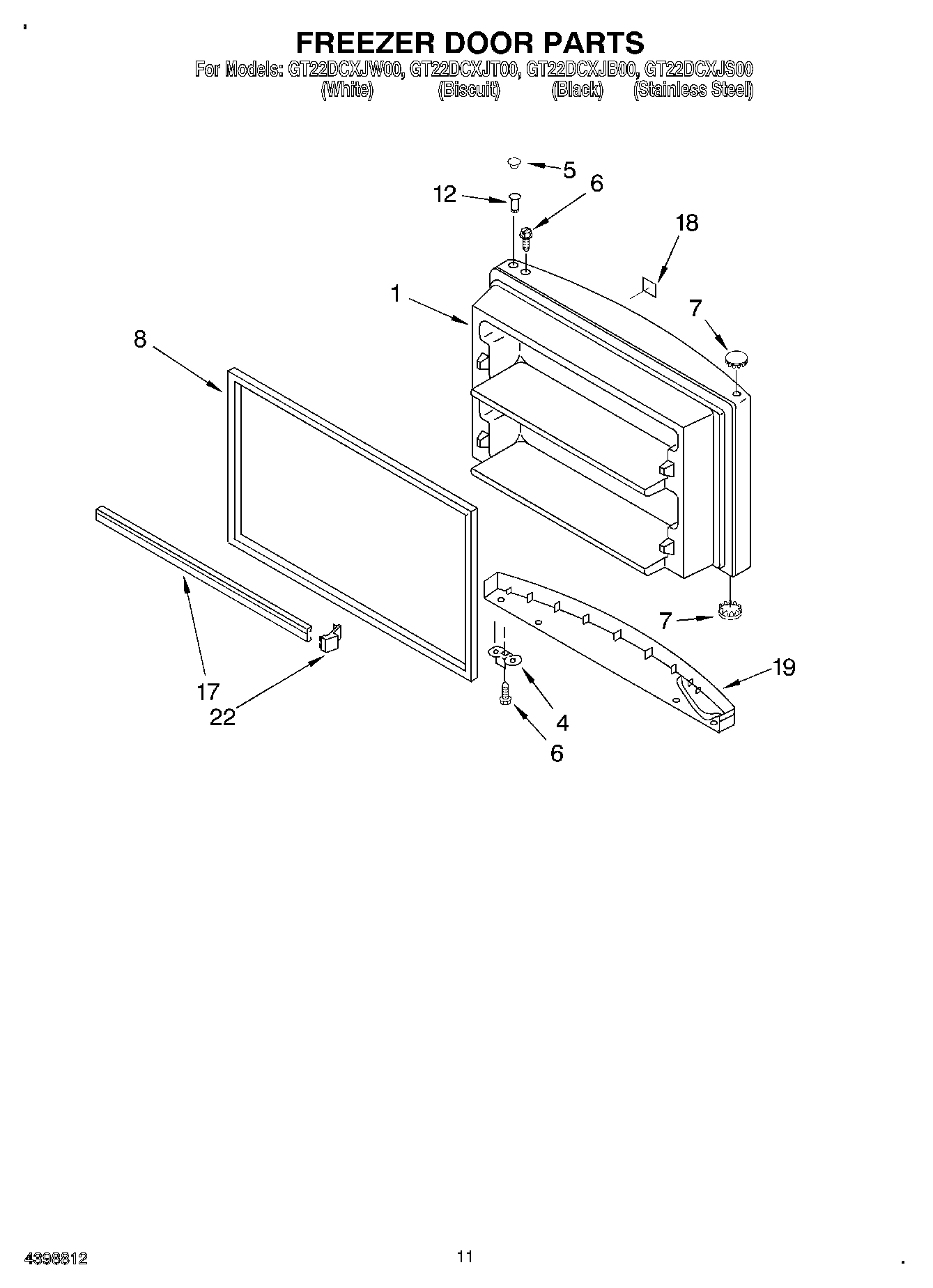 FREEZER DOOR PARTS
For Models: GT22DCXJW00, GT22DCXJT00, GT22DCXJB00, GT22DCXJS00
(White) (Biscuit) (Black) (Stainless Steel)

5
12
6
18
1
7
8
7
19
17
22
4
6

4398812
11