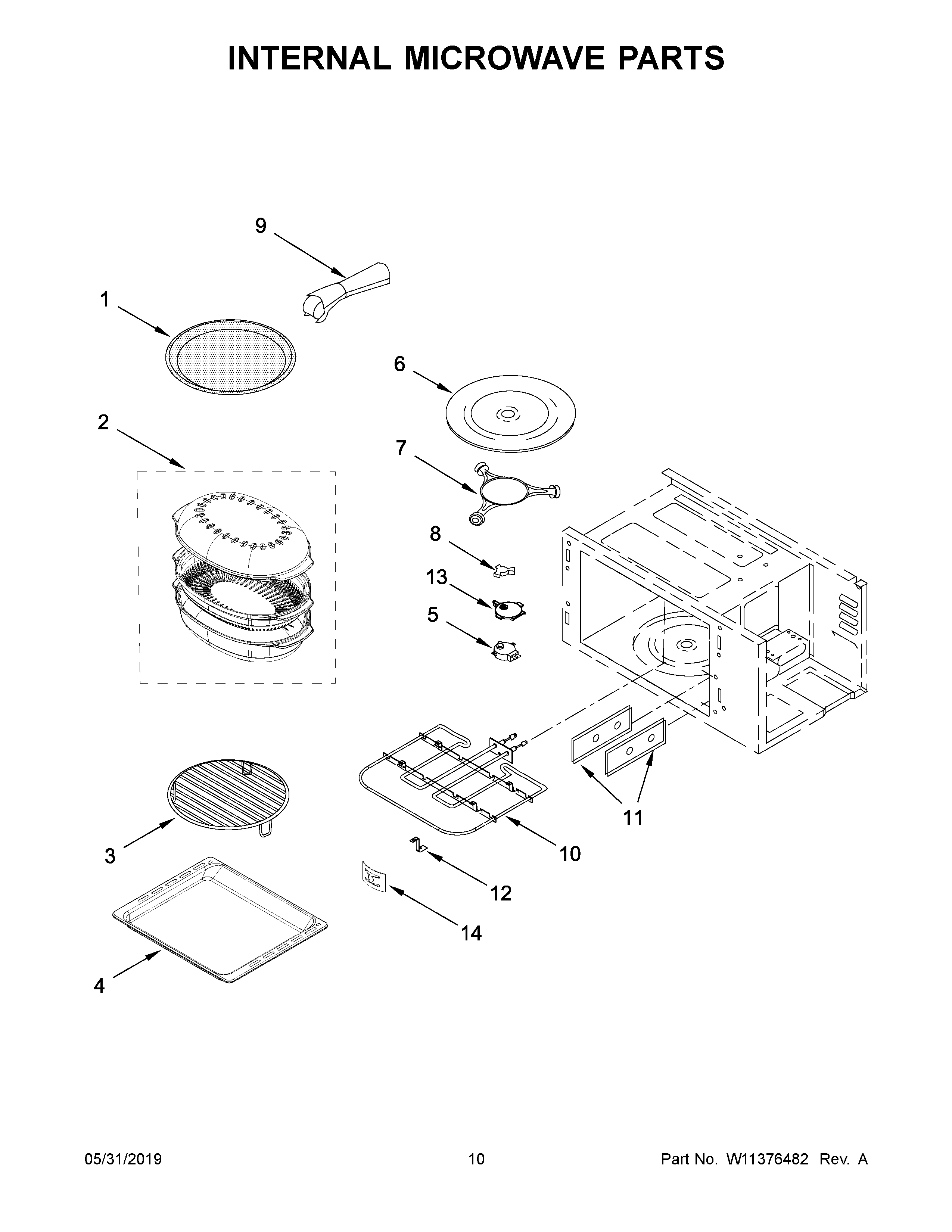 INTERNAL MICROWAVE PARTS

9

1

6

2

7

8

13

5

11

3

10

12

14

4

05/31/2019

10

Part No. W11376482 Rev. A