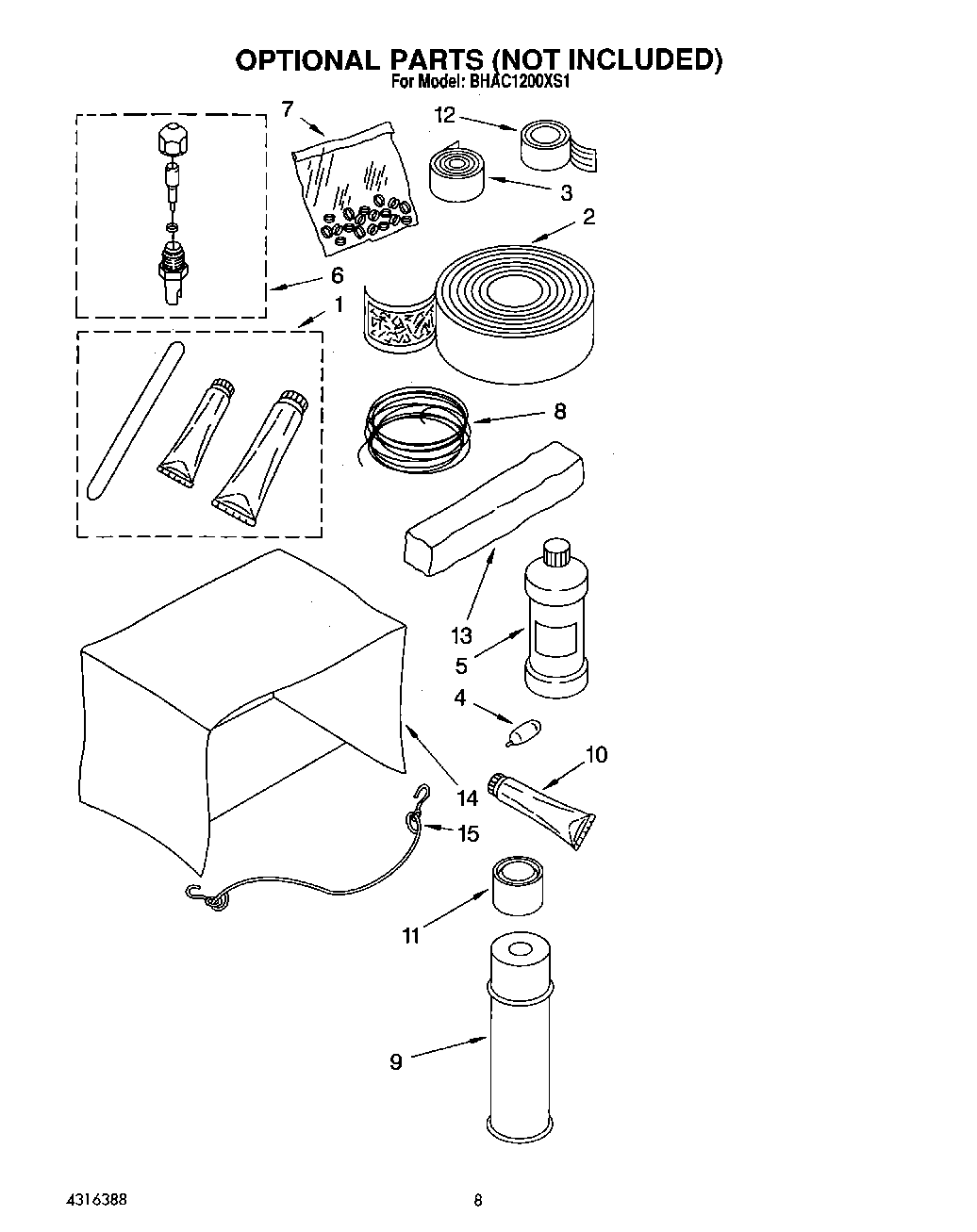 OPTIONAL PARTS (NOT INCLUDED)
For Model: BHAC1200XS1

7
12
3
2
6
1
8
13
5
4
10
14
15
11
9

4316388

8