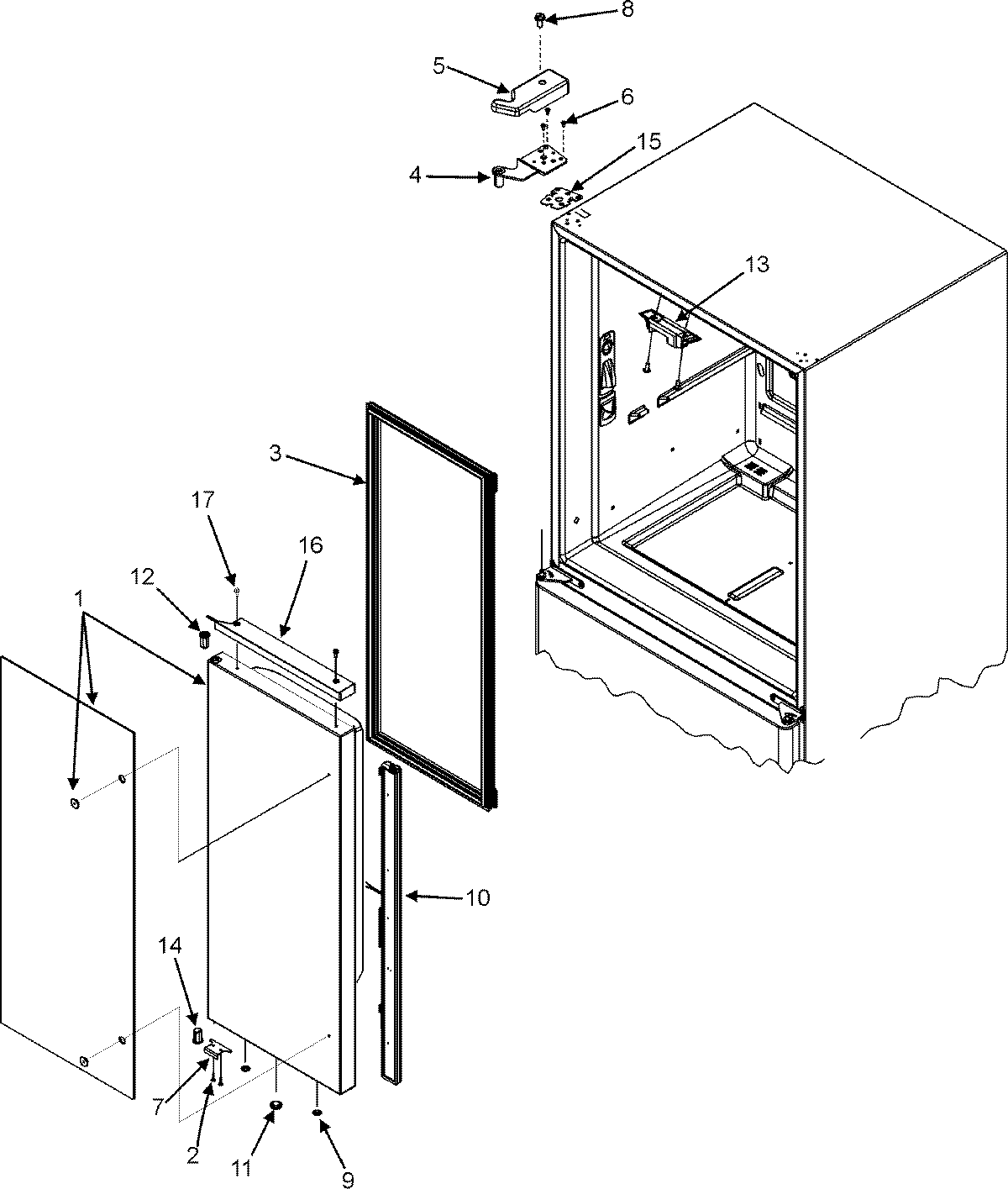 8
5
6
15
4
13
3
17
16
12
1
10
14
7
2
11
9