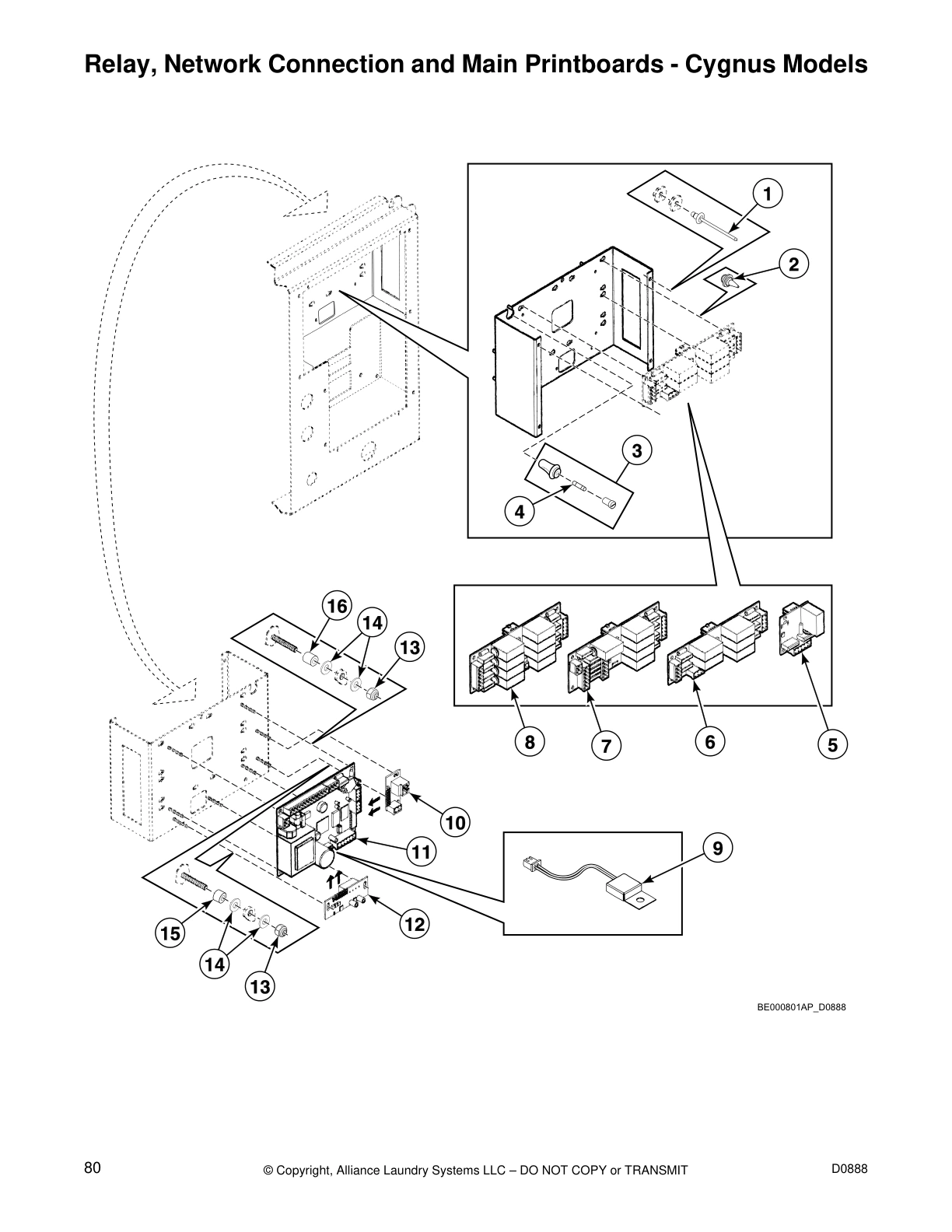 Relay, Network Connection and Main Printboards - Cygnus Models

1
2
3
4
16
14
13
8
7
6
5
10
11
9
12
15
14
13

BE000801AP_D0888

80

© Copyright, Alliance Laundry Systems LLC – DO NOT COPY or TRANSMIT

D0888