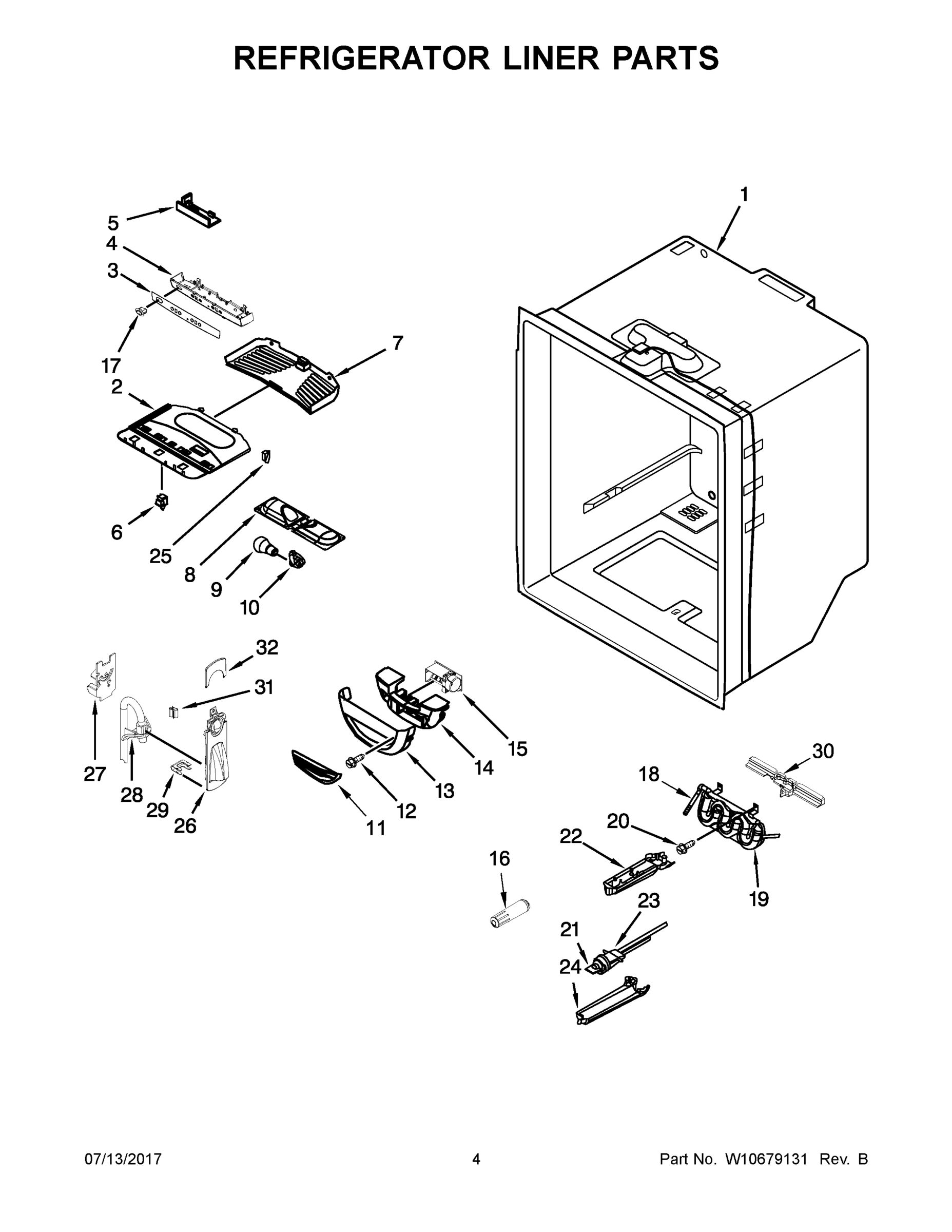 REFRIGERATOR LINER PARTS

1
5
4
3
17
7
2
6
25
8
9
10
32
31
27
28
29
26
15
14
13
12
11
30
18
20
22
19
16
23
21
24

07/13/2017 4 Part No. W10679131 Rev. B