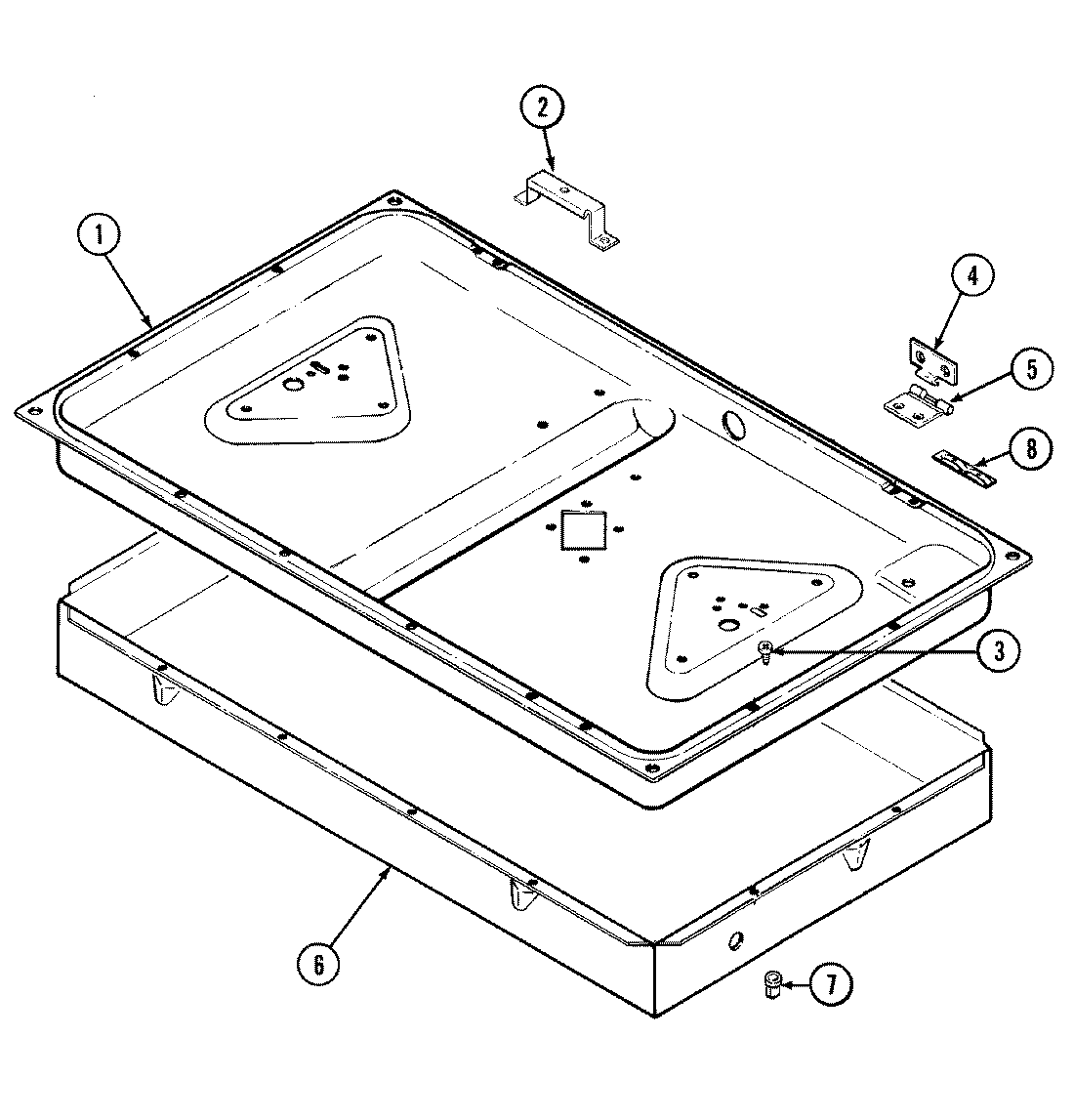 2
1
4
5
8
3
6
7