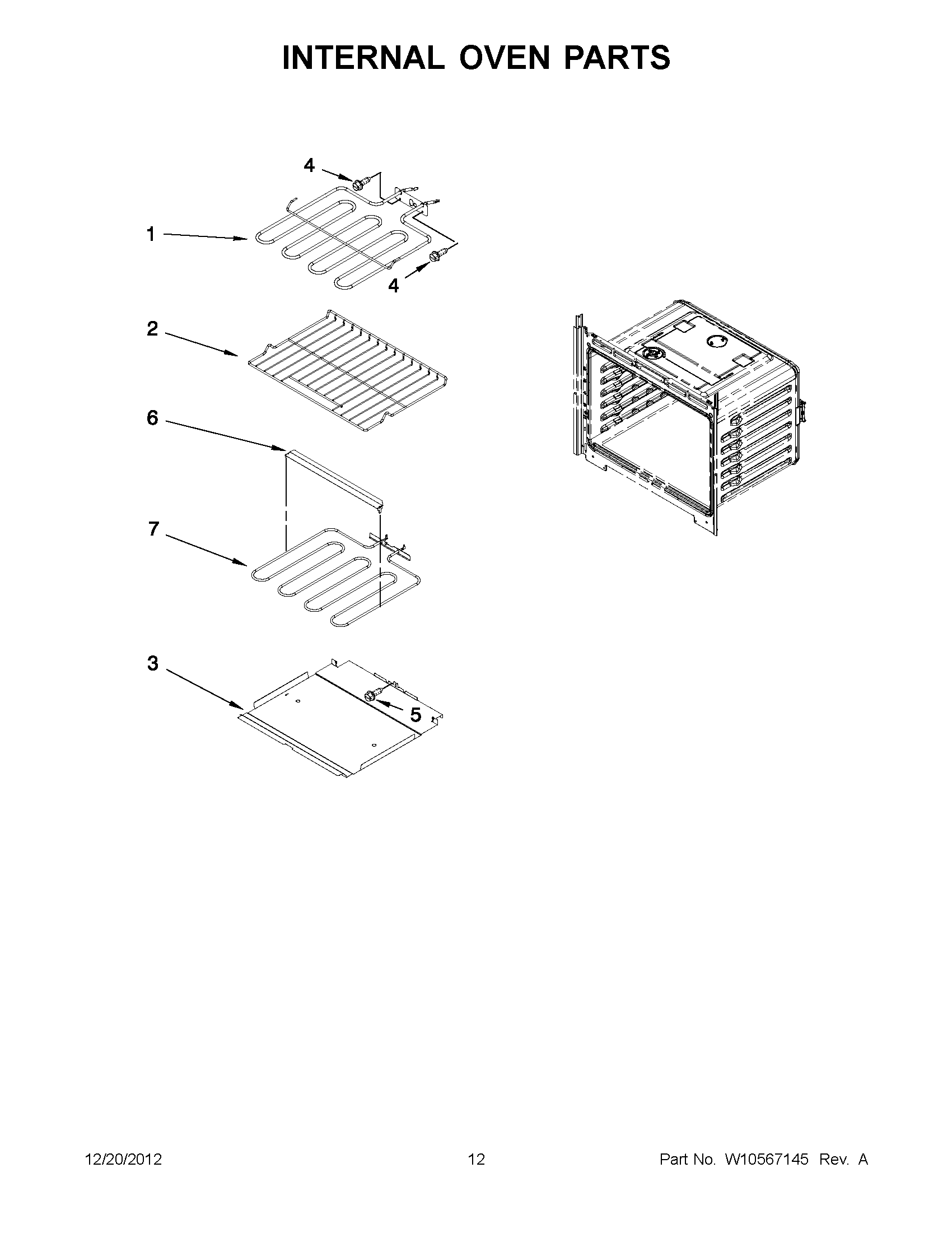 INTERNAL OVEN PARTS

4

1

4

2

6

7

3

5

12/20/2012 12 Part No. W10567145 Rev. A