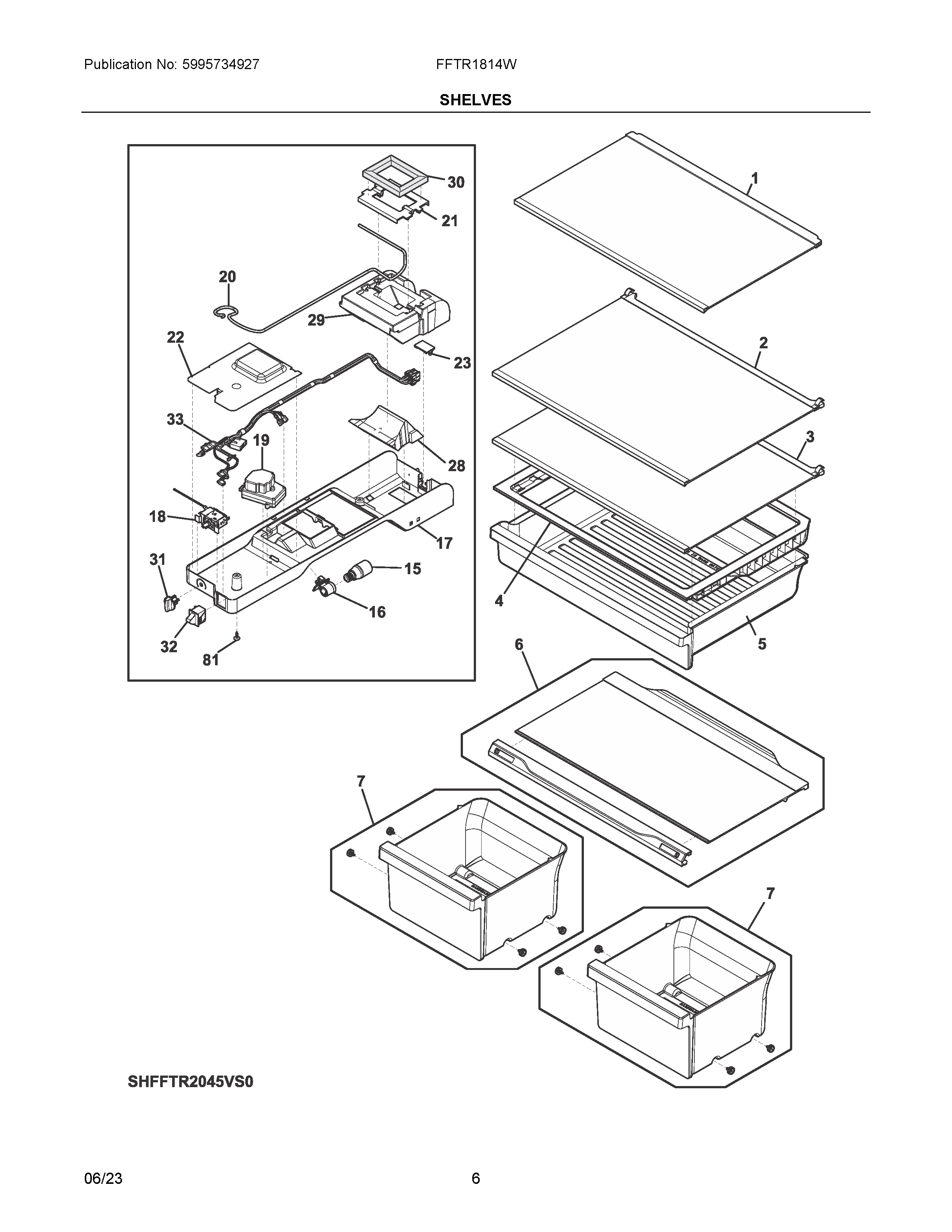 Publication No: 5995734927

FFTR1814W

SHELVES

30
21
20
29
22
23
33
19
28
18
17
31
15
16
32
81

1
2
3
4
5
6
7
7

SHFFTR2045VS0

06/23

6