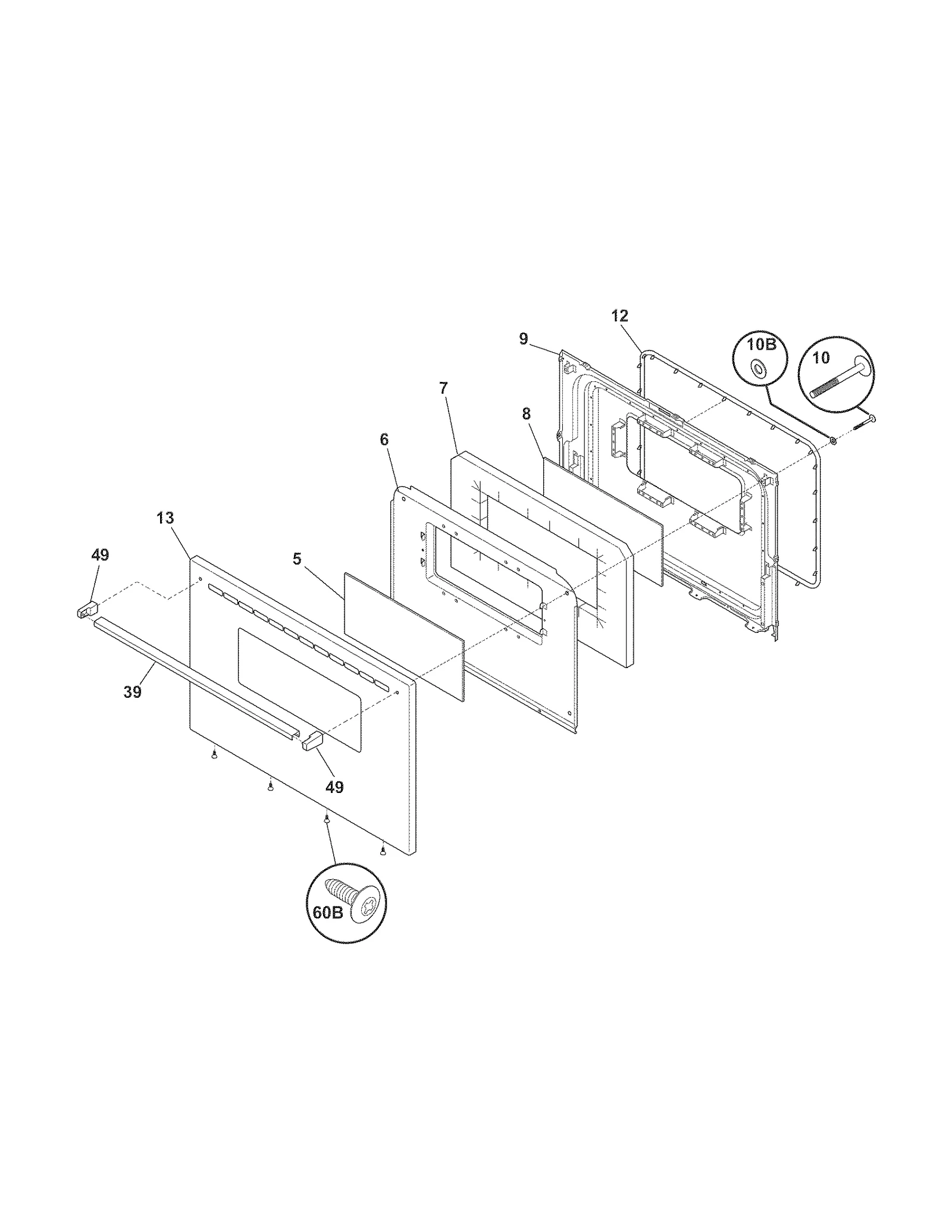 12
9
10B
10
7
8
6
13
49
5
39
49
60B