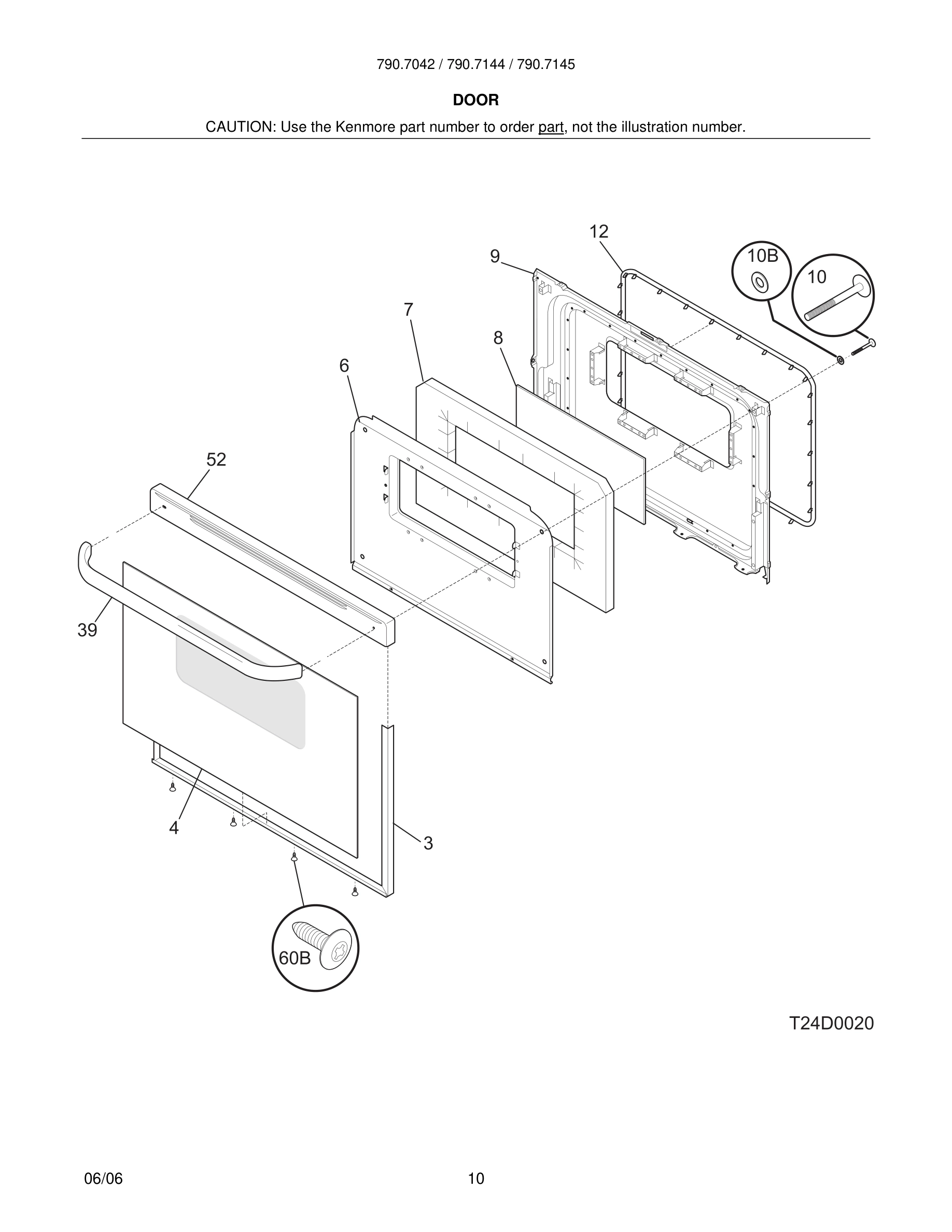 790.7042 / 790.7144 / 790.7145

DOOR

CAUTION: Use the Kenmore part number to order part, not the illustration number.

12
9
10B
10
7
8
6
52
39
4
3
60B

T24D0020

06/06

10