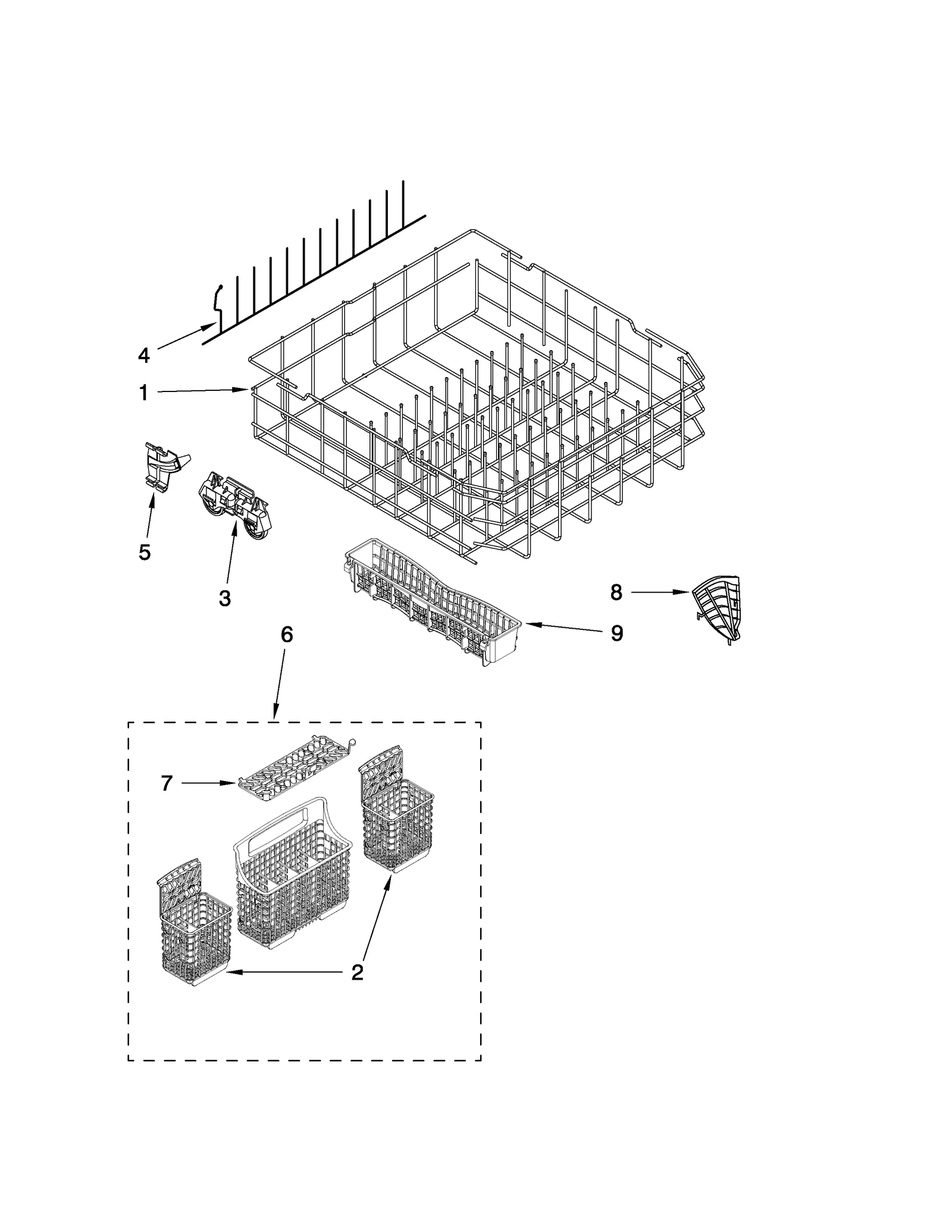 4
1
5
3
8
9
6
7
2