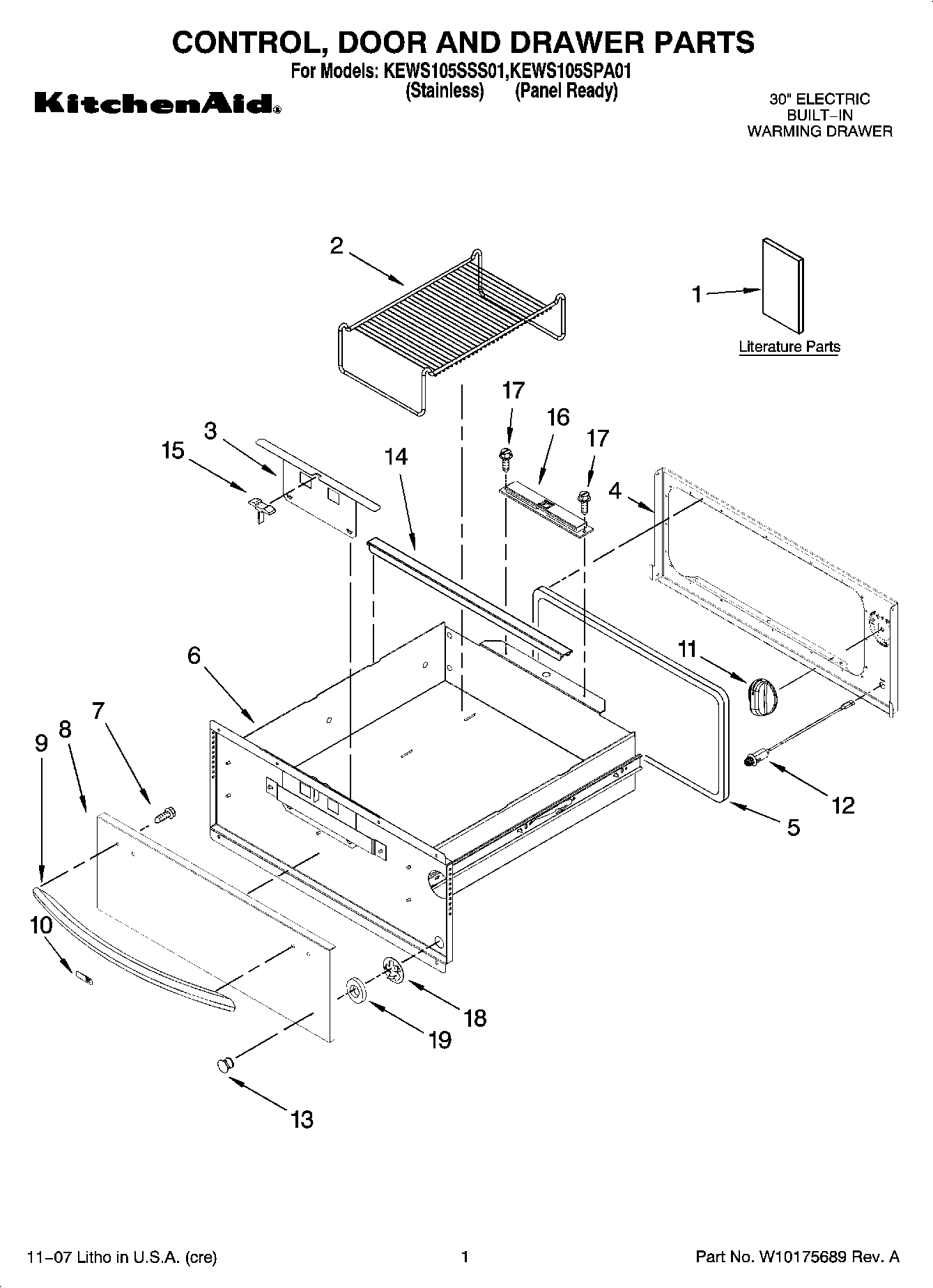 CONTROL, DOOR AND DRAWER PARTS

For Models: KEWS105SSS01,KEWS105SPA01
(Stainless) (Panel Ready)

KitchenAid®

30" ELECTRIC
BUILT–IN
WARMING DRAWER

2

1

Literature Parts

17

16

17

3

15

14

4

6

11

7

8

9

12

5

10

18

19

13

11–07 Litho in U.S.A. (cre)

1

Part No. W10175689 Rev. A