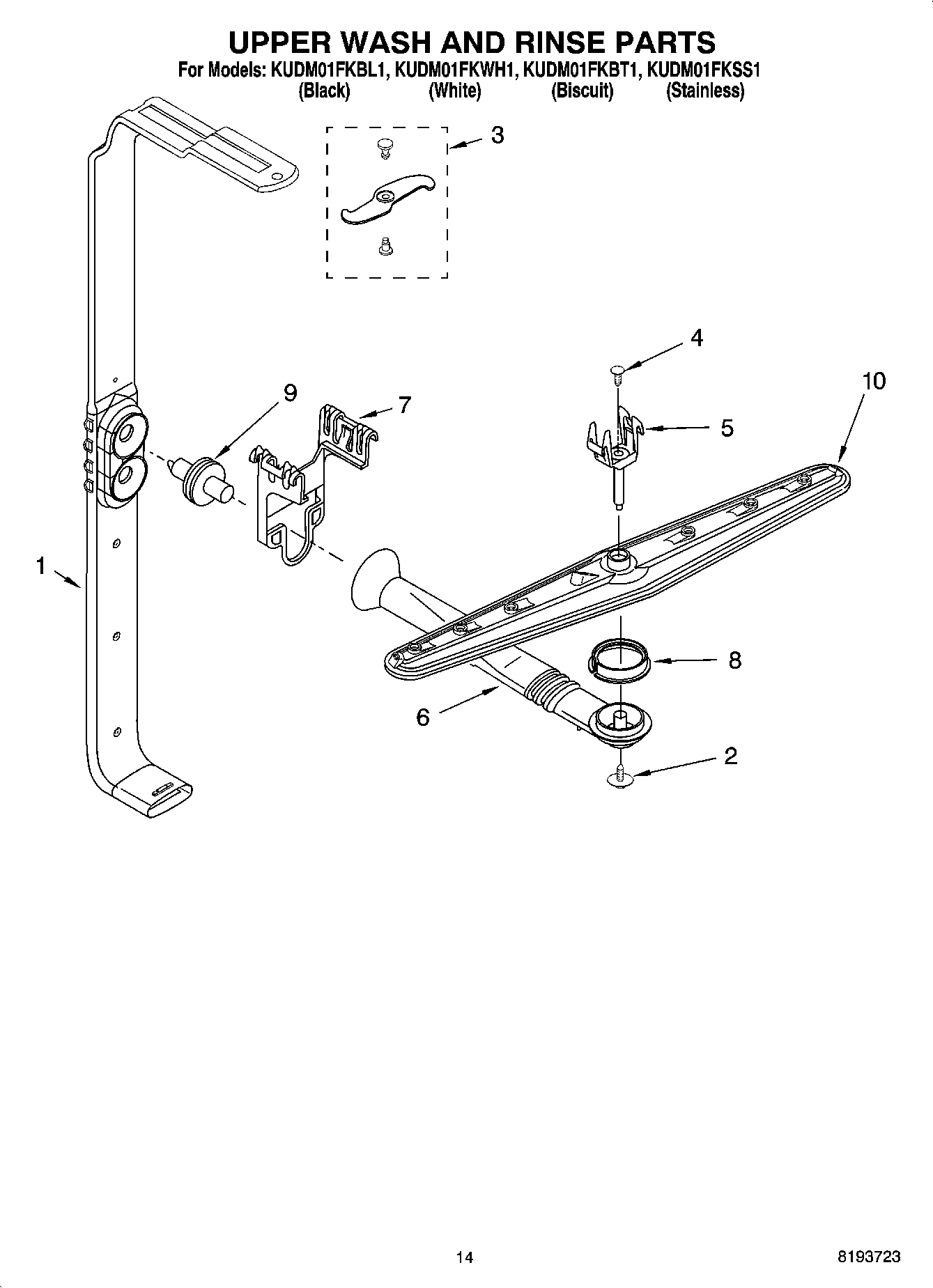 UPPER WASH AND RINSE PARTS

For Models: KUDM01FKBL1, KUDM01FKWH1, KUDM01FKBT1, KUDM01FKSS1
(Black) (White) (Biscuit) (Stainless)

3

4

10

9

7

5

1

8

6

2

14

8193723