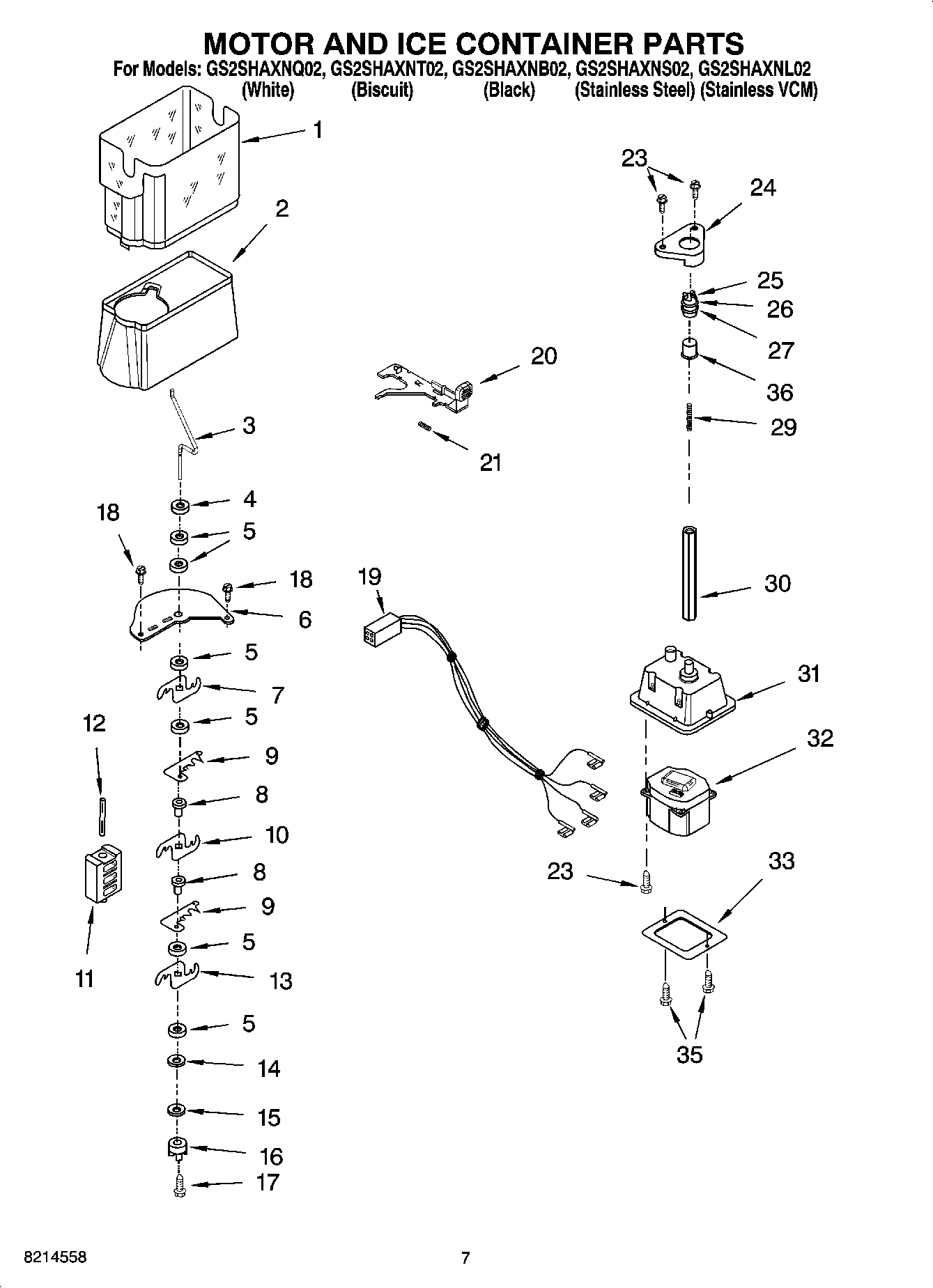 MOTOR AND ICE CONTAINER PARTS
For Models: GS2SHAXNQ02, GS2SHAXNT02, GS2SHAXNB02, GS2SHAXNS02, GS2SHAXNL02
(White) (Biscuit) (Black) (Stainless Steel) (Stainless VCM)

1
2
3
4
5
18
18
6
5
7
5
9
8
10
8
9
5
13
5
14
15
16
17
12
11
20
21
19
23
24
25
26
27
36
29
30
31
32
23
33
35

8214558
7