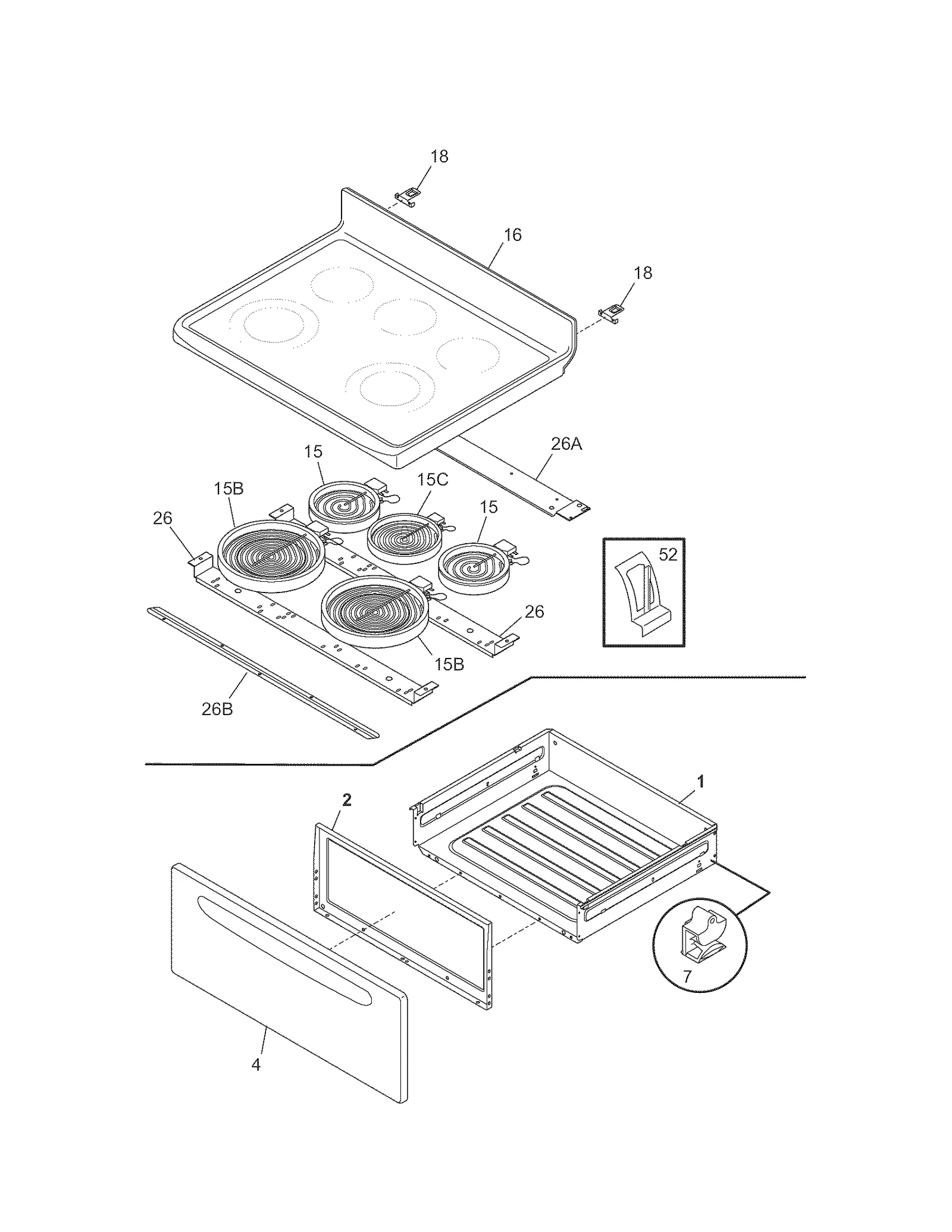 18
16
18
26A
15
15B
15C
15
26
52
26
15B
26B
1
2
7
4