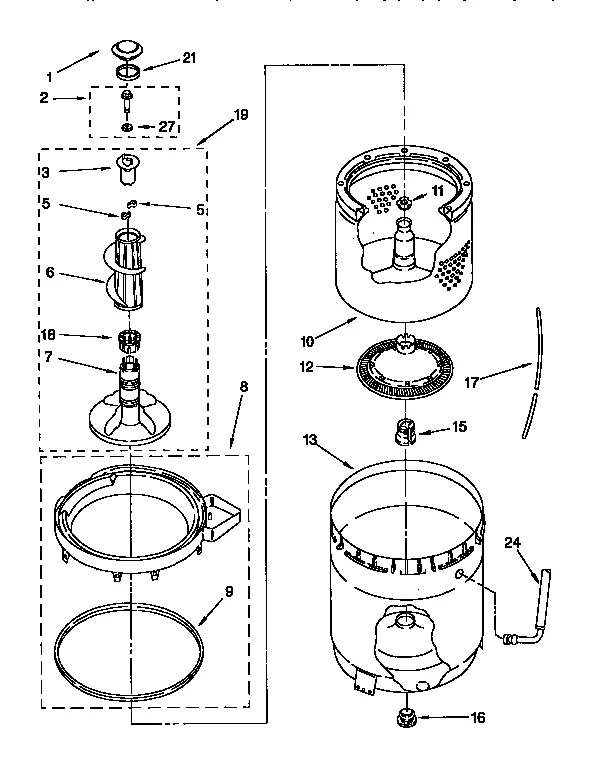 1
21
2
27
19
3
5
5
6
18
7
8
9
11
10
12
17
15
13
24
16