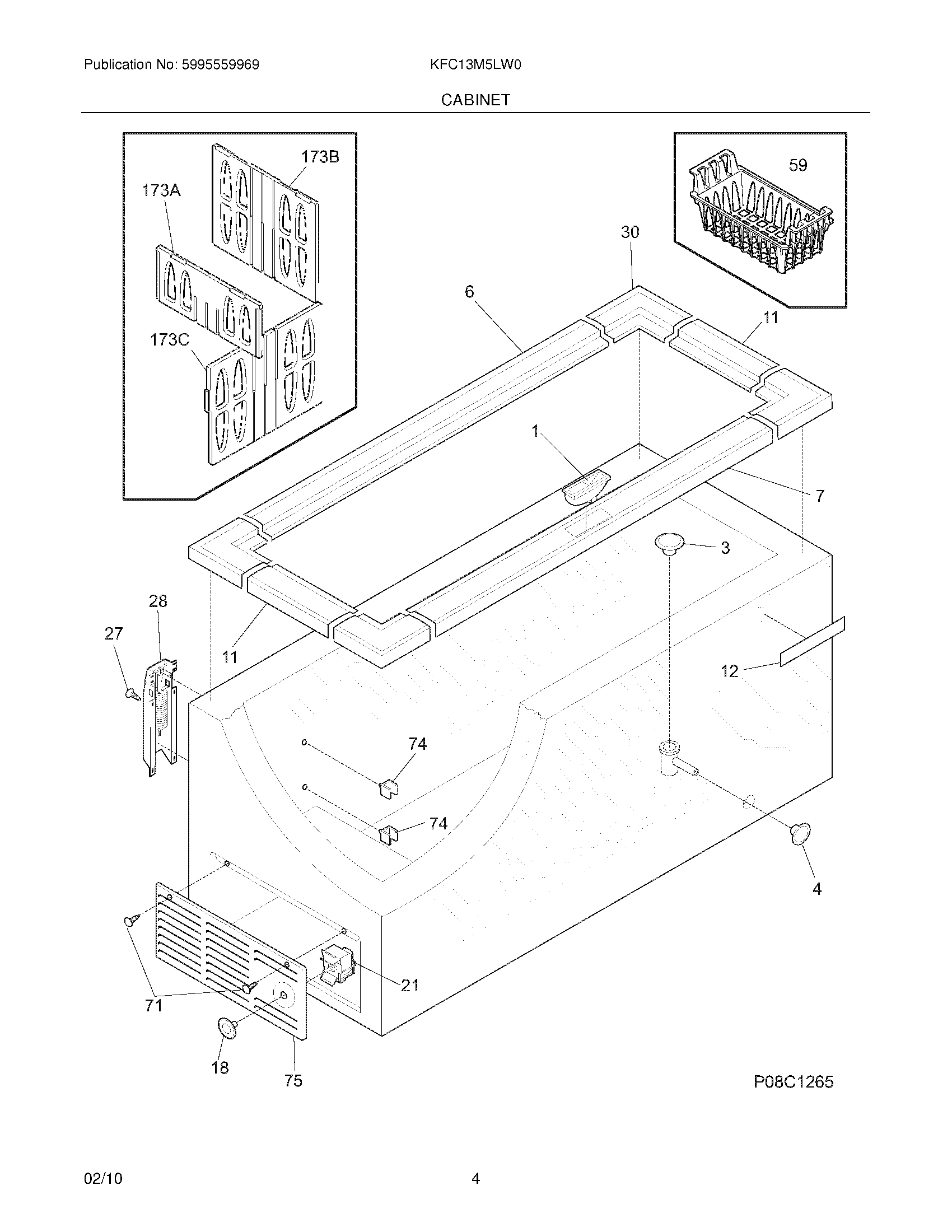 Publication No: 5995559969

KFC13M5LW0

CABINET

173B
173A
173C
59
30
6
11
1
7
3
28
27
11
12
74
74
4
21
71
18
75

P08C1265

02/10

4