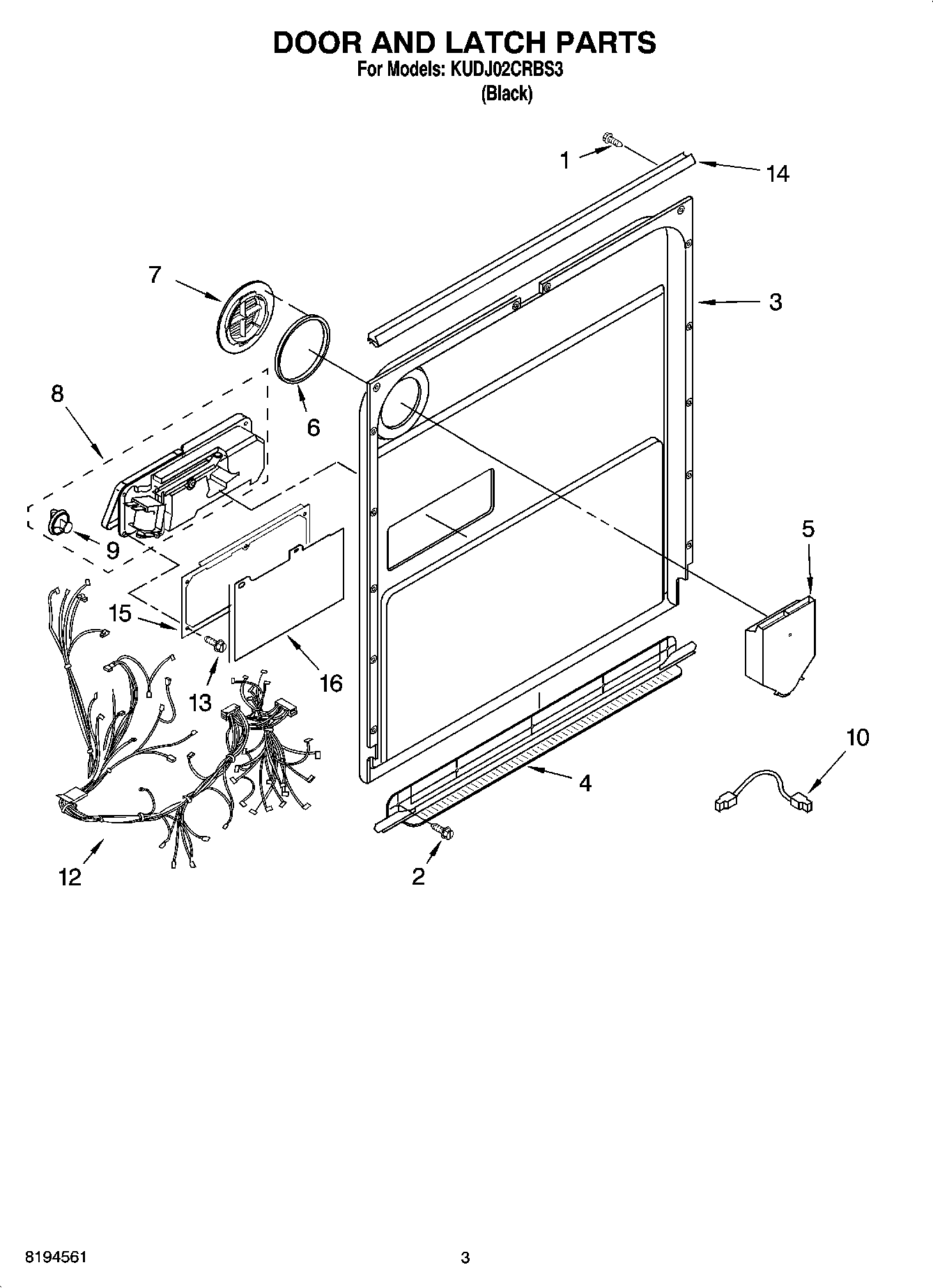 DOOR AND LATCH PARTS
For Models: KUDJ02CRBS3
(Black)

1
14
7
3
8
6
9
5
15
13
16
10
4
12
2

8194561
3