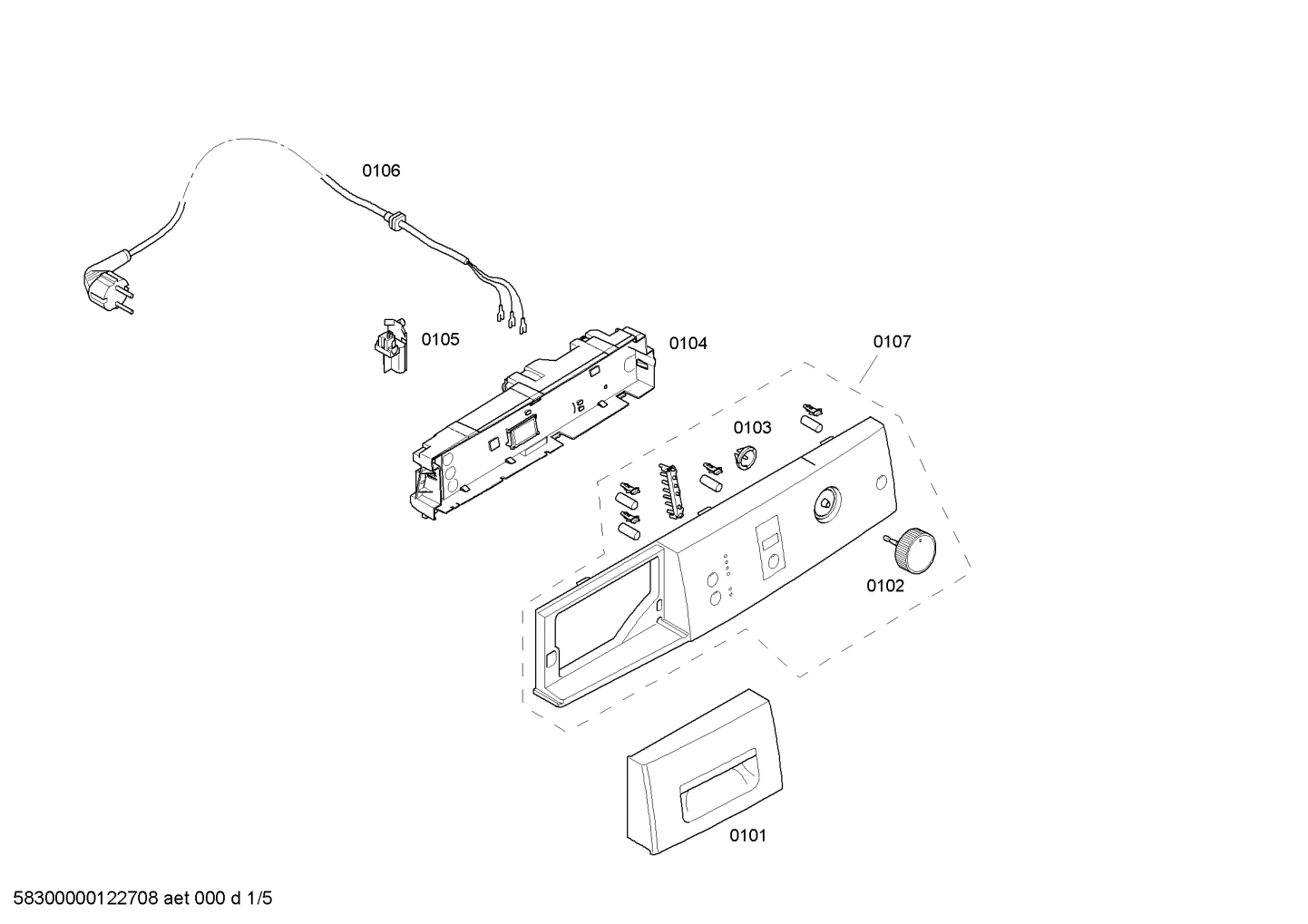 0106

0105

0104

0107

0103

0102

0101

58300000122708 aet 000 d 1/5