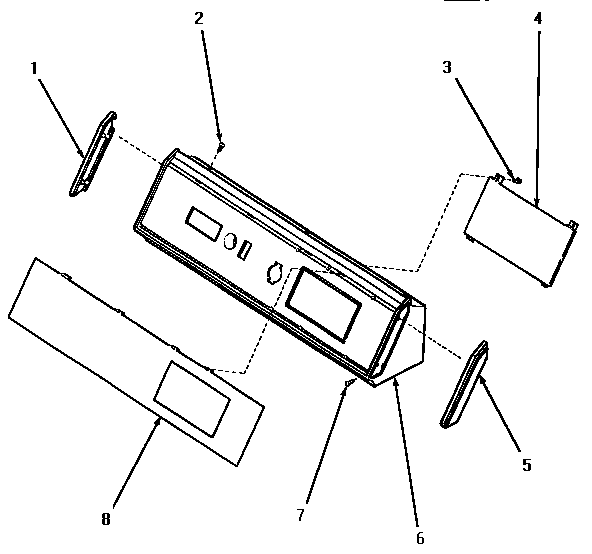 2
4
1
3
5
8
7
6