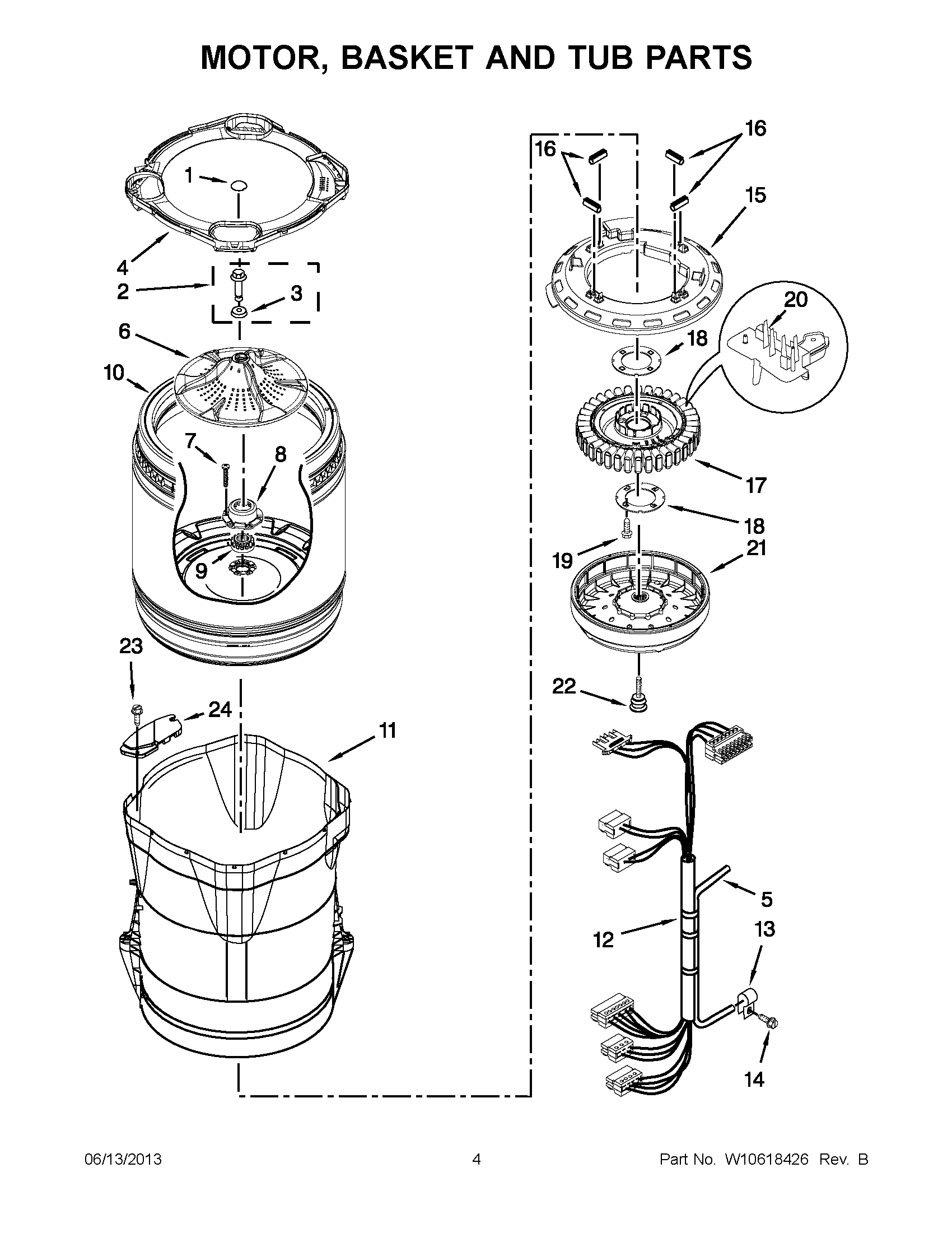 MOTOR, BASKET AND TUB PARTS

1
4
2
3
6
10
7
8
9
23
24
11
16
16
15
20
18
17
18
19
21
22
5
12
13
14

06/13/2013
4
Part No. W10618426 Rev. B