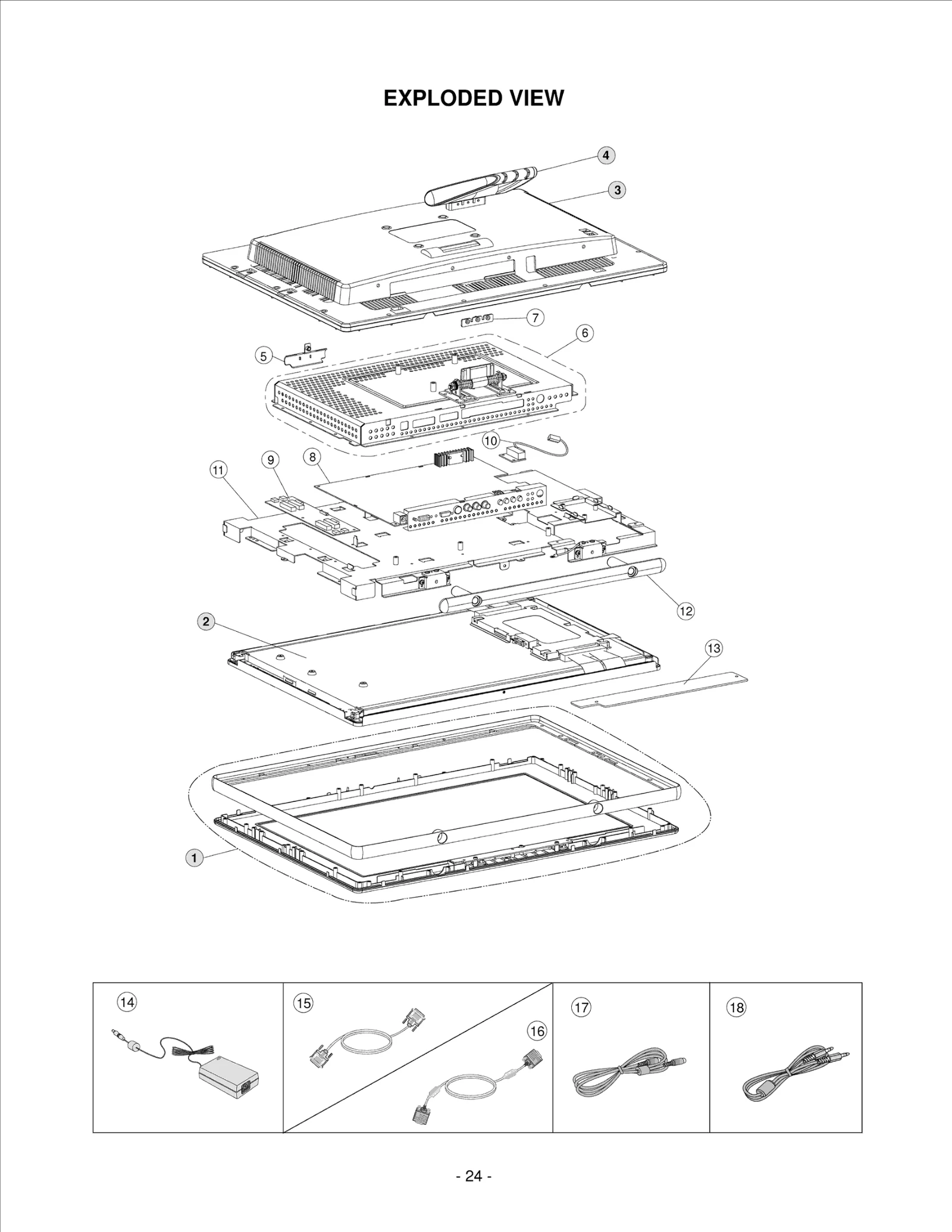 EXPLODED VIEW

4
3
7
6
5
10
9
8
11
12
2
13
1

14
15
16
17
18

- 24 -