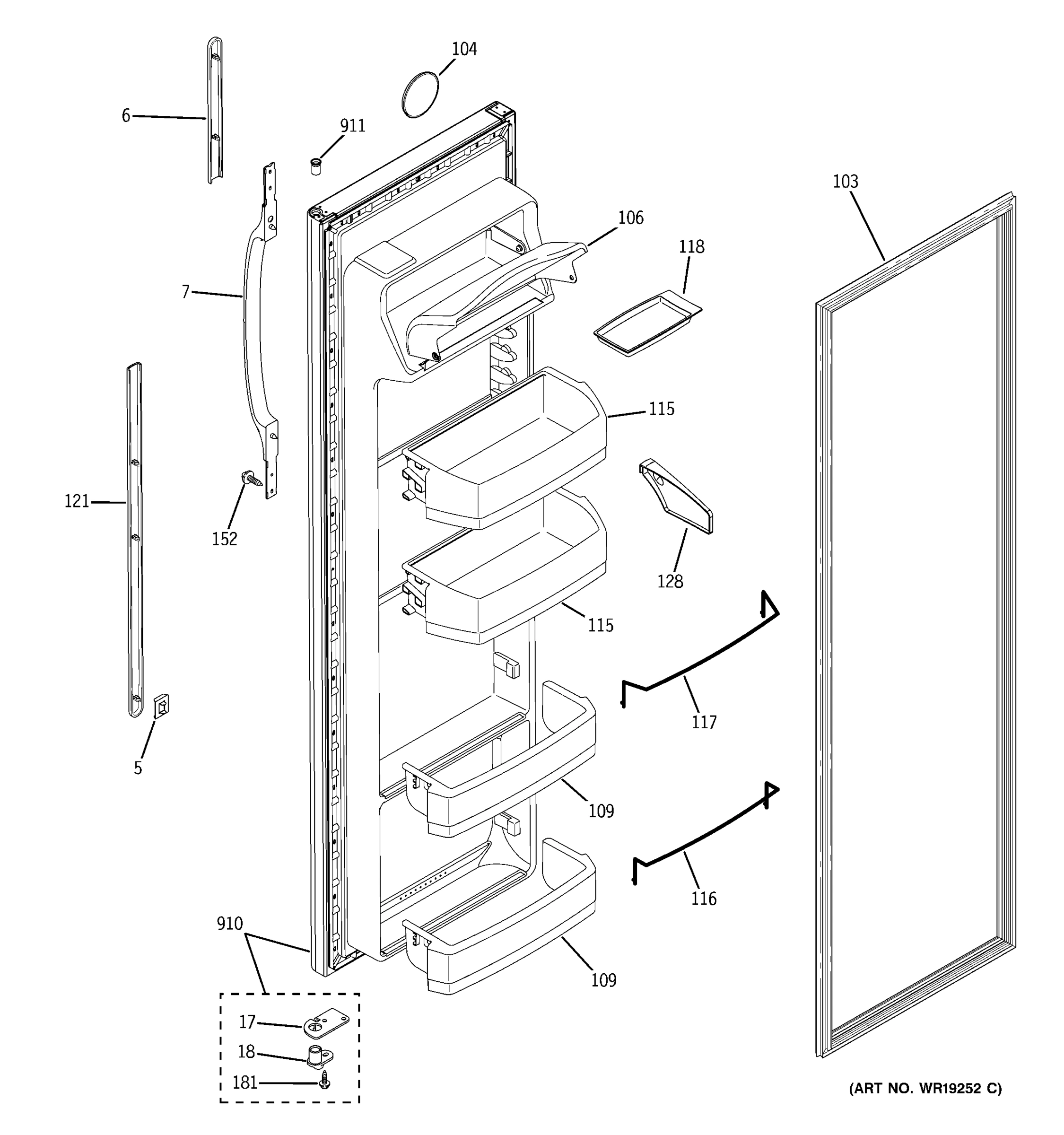 104
6
911
103
106
118
7
115
121
152
128
115
117
5
109
116
910
109
17
18
181
(ART NO. WR19252 C)