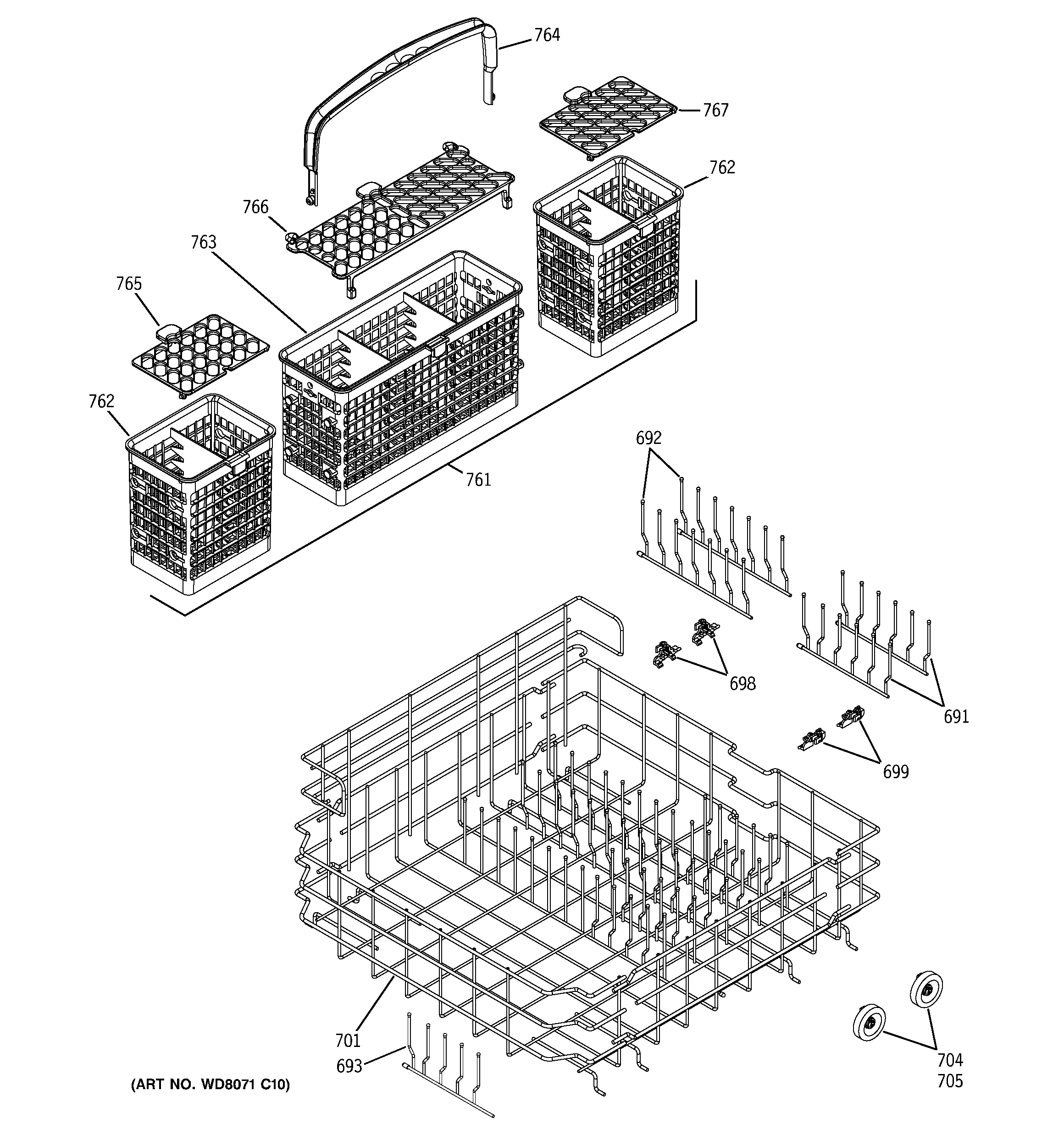 764
767
762
766
763
765
762
761
692
698
691
699
701
693
704
705
(ART NO. WD8071 C10)