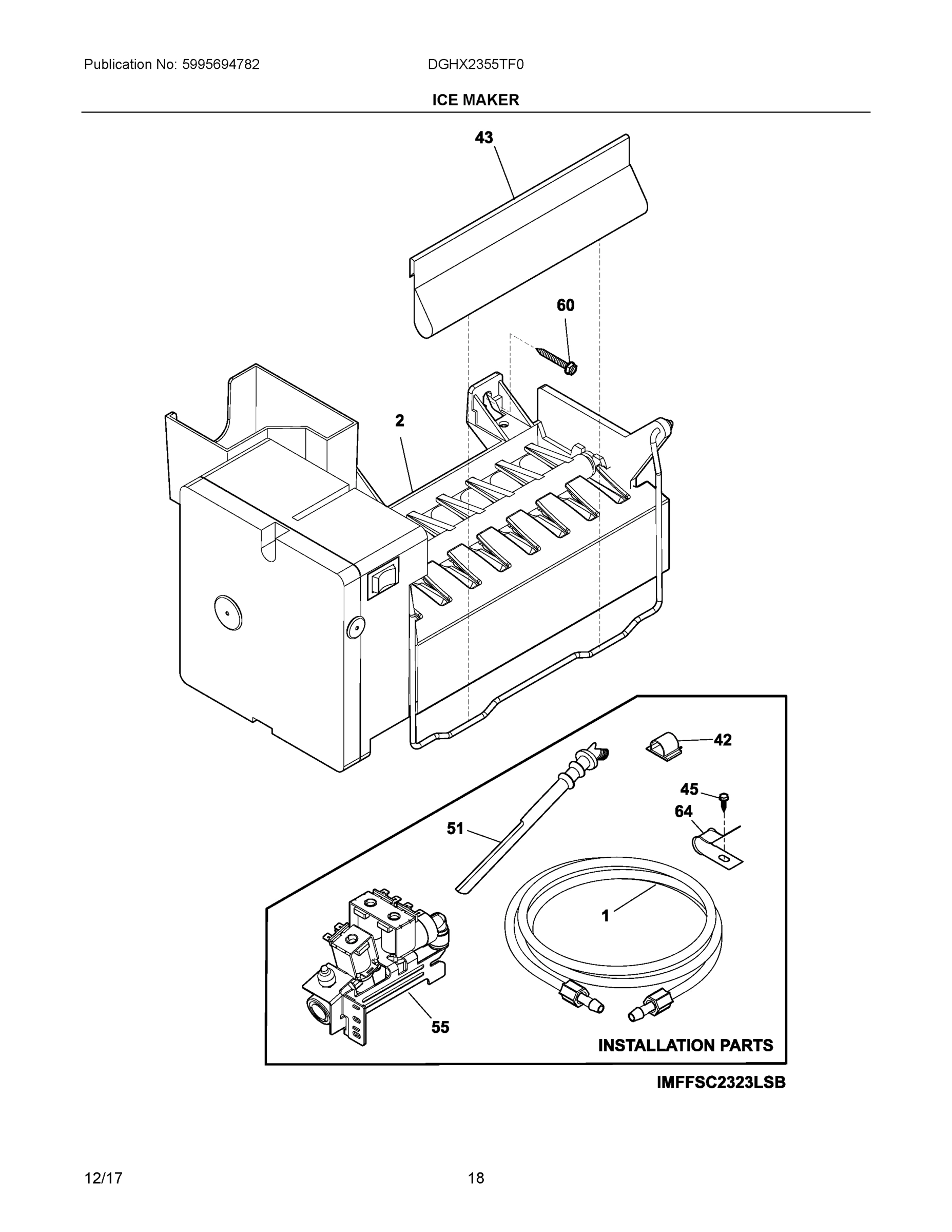 Publication No: 5995694782

DGHX2355TF0

ICE MAKER

43

60

2

42

45

64

51

1

55

INSTALLATION PARTS

IMFFSC2323LSB

12/17

18