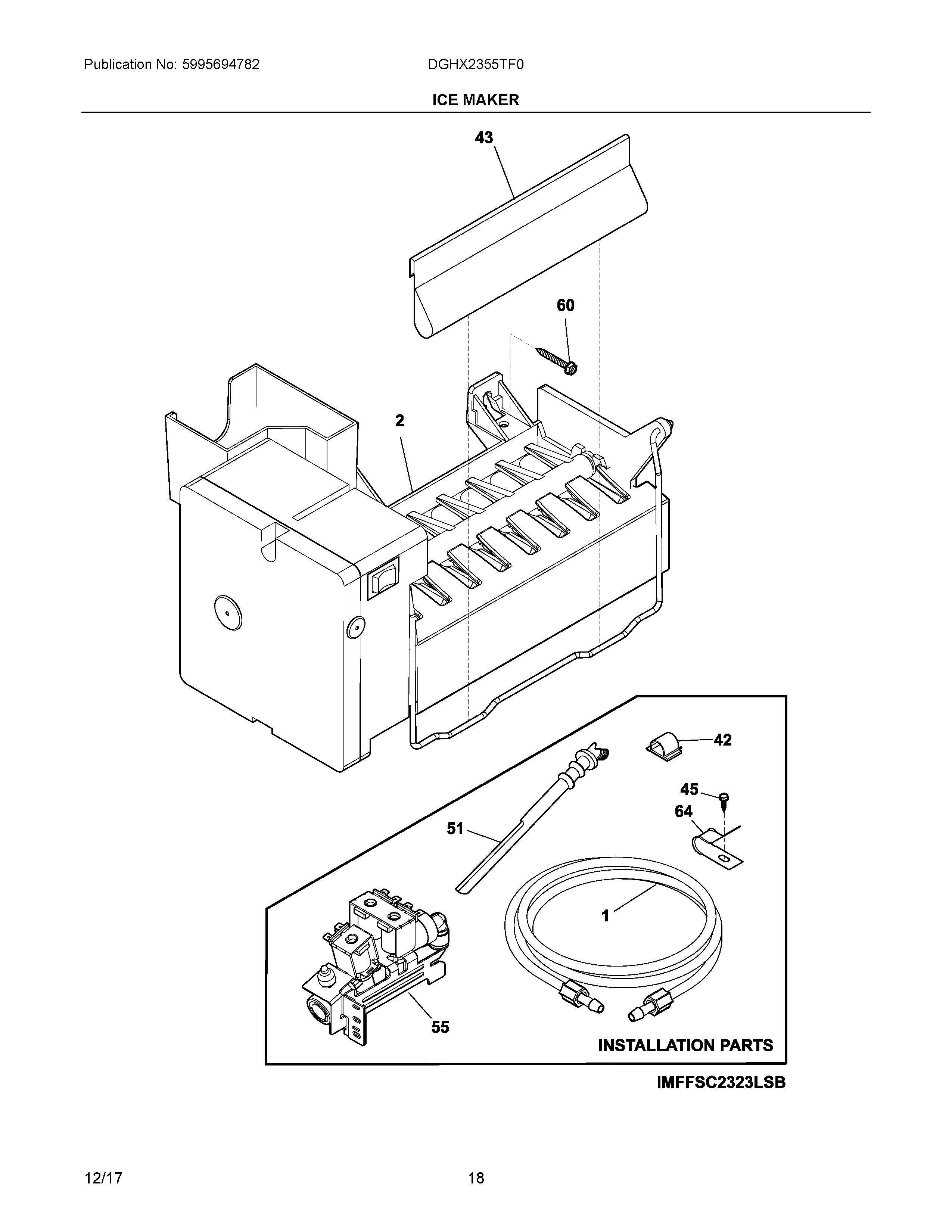 Publication No: 5995694782

DGHX2355TF0

ICE MAKER

43

60

2

42

45

64

51

1

55

INSTALLATION PARTS

IMFFSC2323LSB

12/17

18