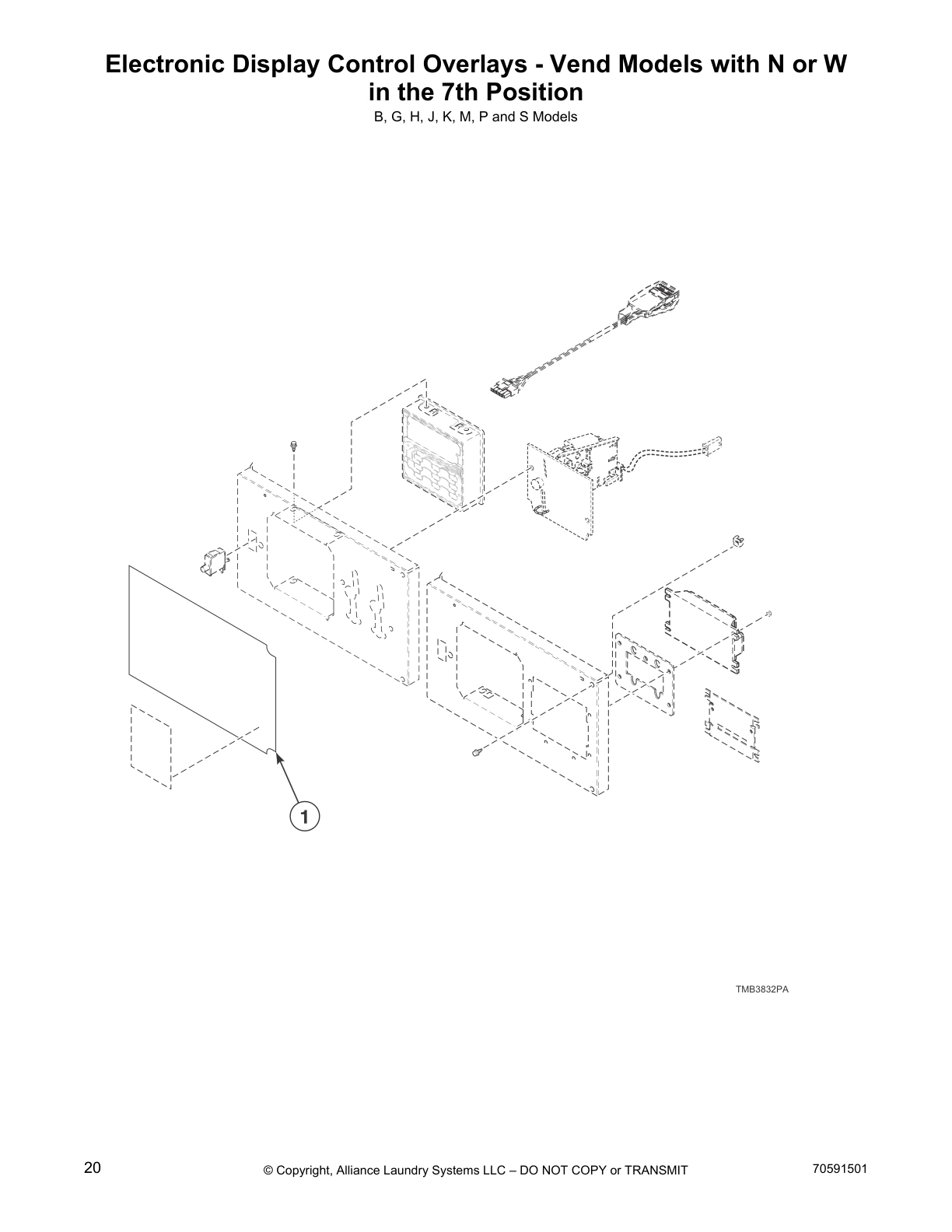 Electronic Display Control Overlays - Vend Models with N or W in the 7th Position

B, G, H, J, K, M, P and S Models

1

TMB3832PA

20

© Copyright, Alliance Laundry Systems LLC – DO NOT COPY or TRANSMIT

70591501