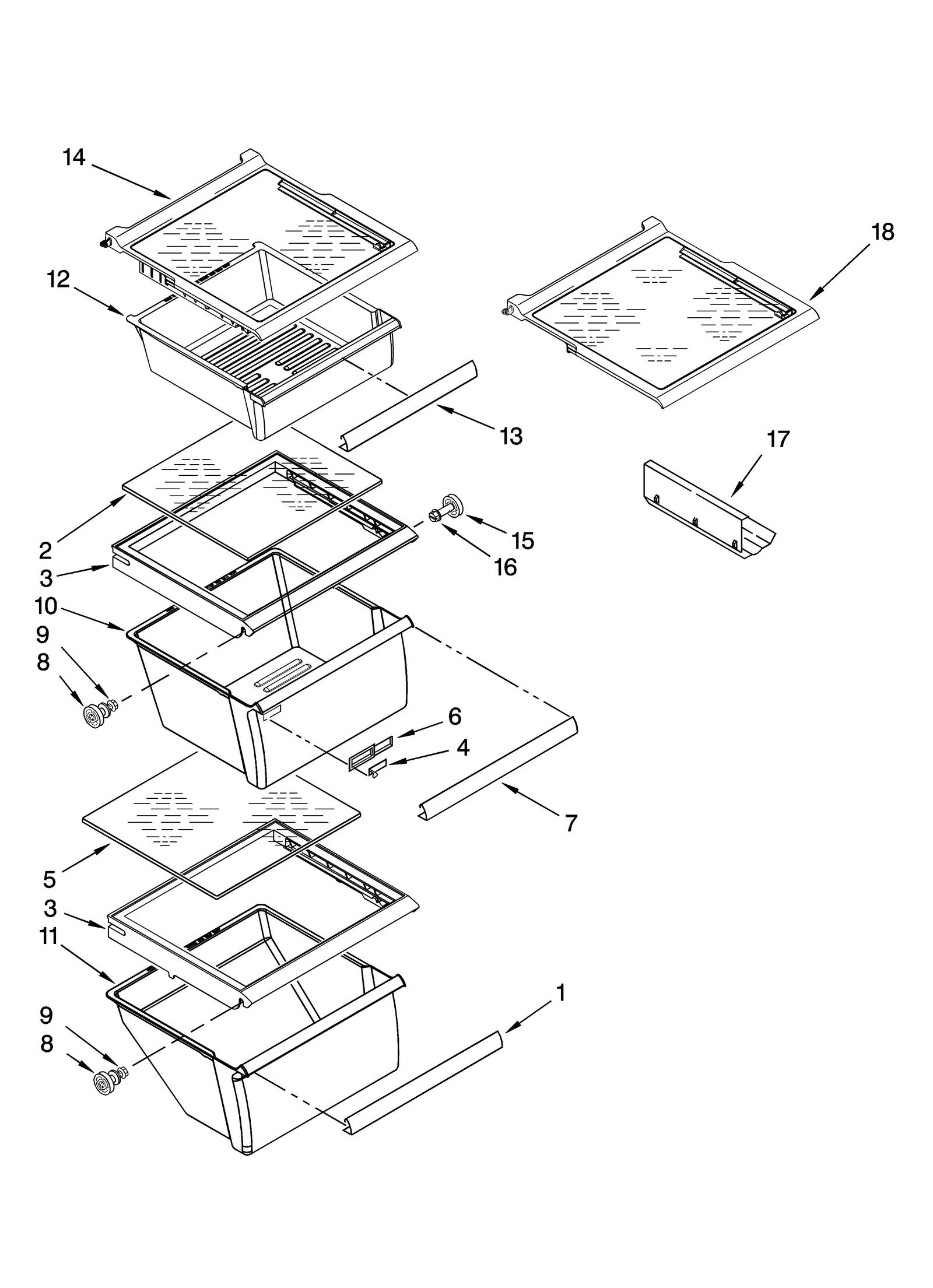 14
18
12
13
17
2
15
16
3
10
9
8
6
4
7
5
3
11
1
9
8