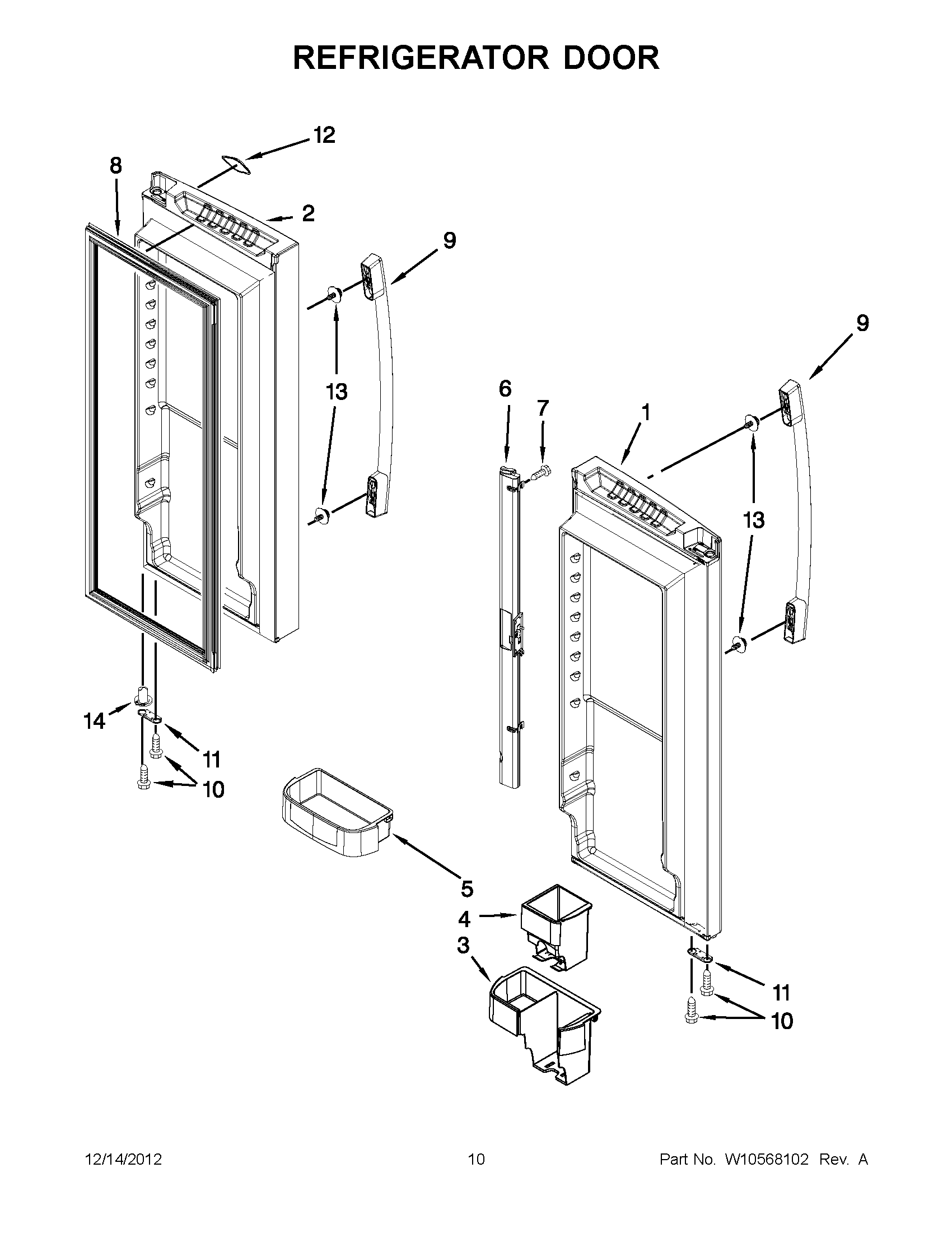 REFRIGERATOR DOOR

12
8
2
9
13
9
6
7
1
13
14
11
10
5
4
3
11
10

12/14/2012
10
Part No. W10568102 Rev. A