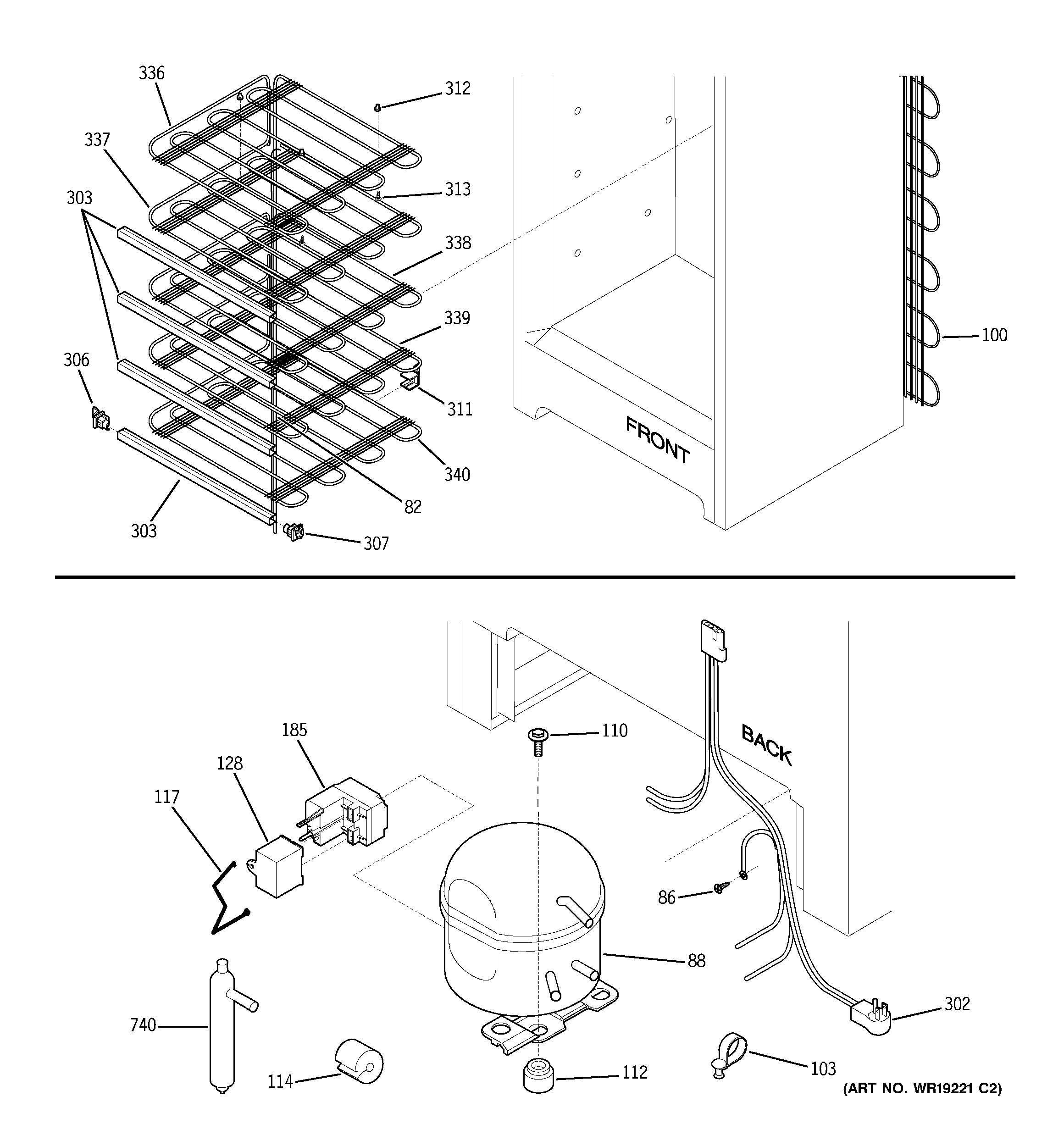 336
312
337
313
303
338
339
100
306
311
FRONT
340
82
303
307

185
110
128
BACK
117
86
88
302
740
114
112
103
(ART NO. WR19221 C2)