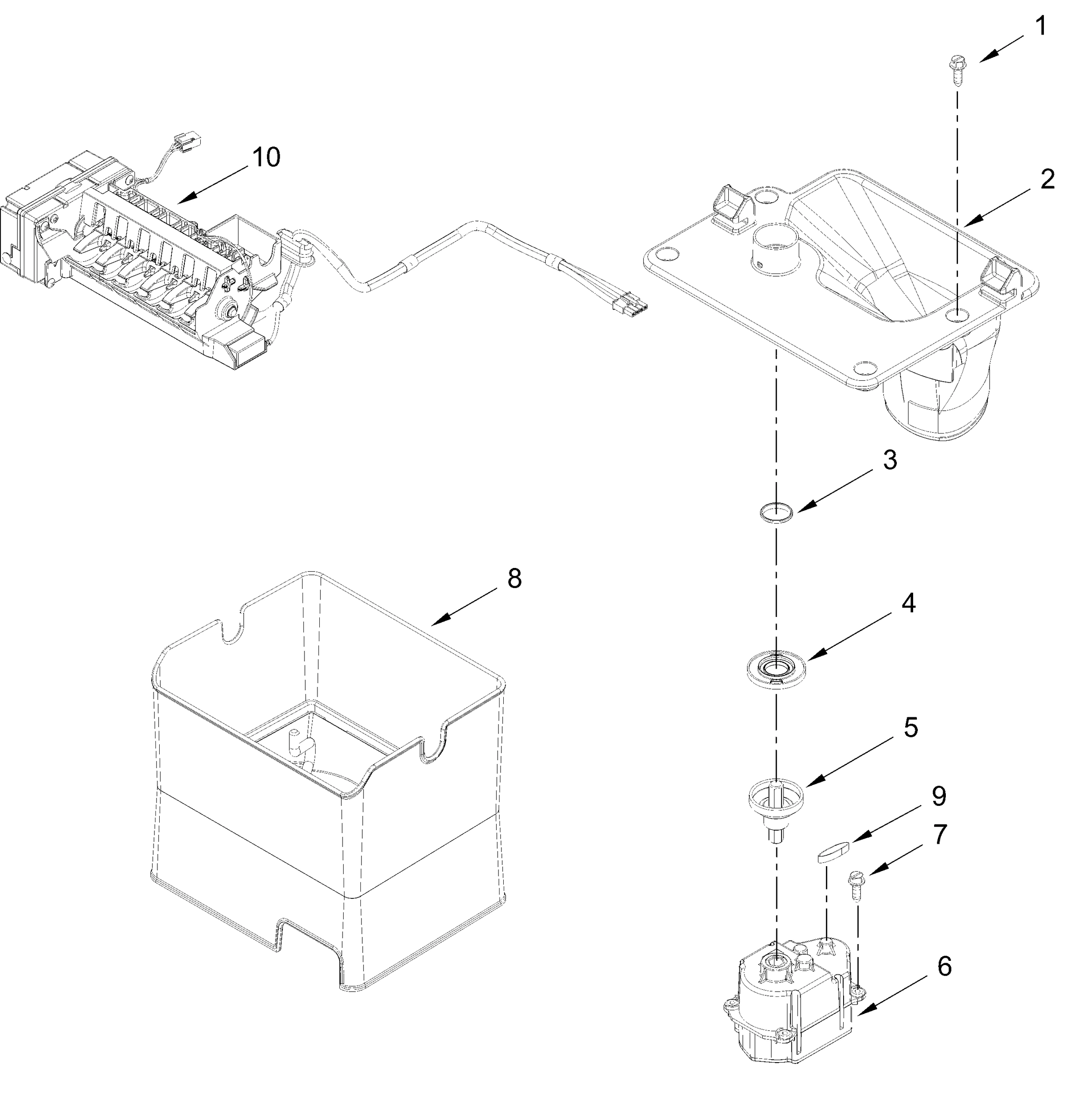 1
10
2
3
8
4
5
9
7
6